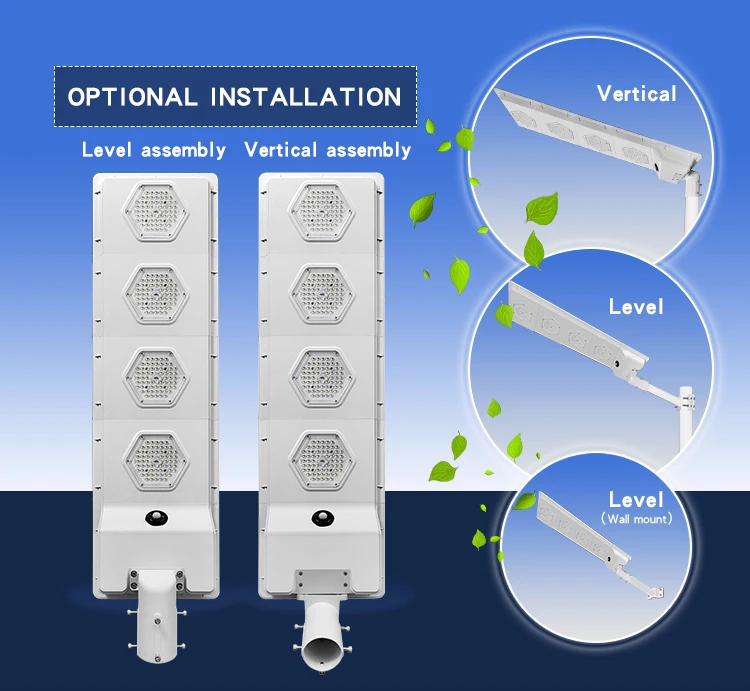 OPTIONAL INSTALLATION

Level assembly

Vertical assembly

Vertical

Level

Level
(Wall mount)