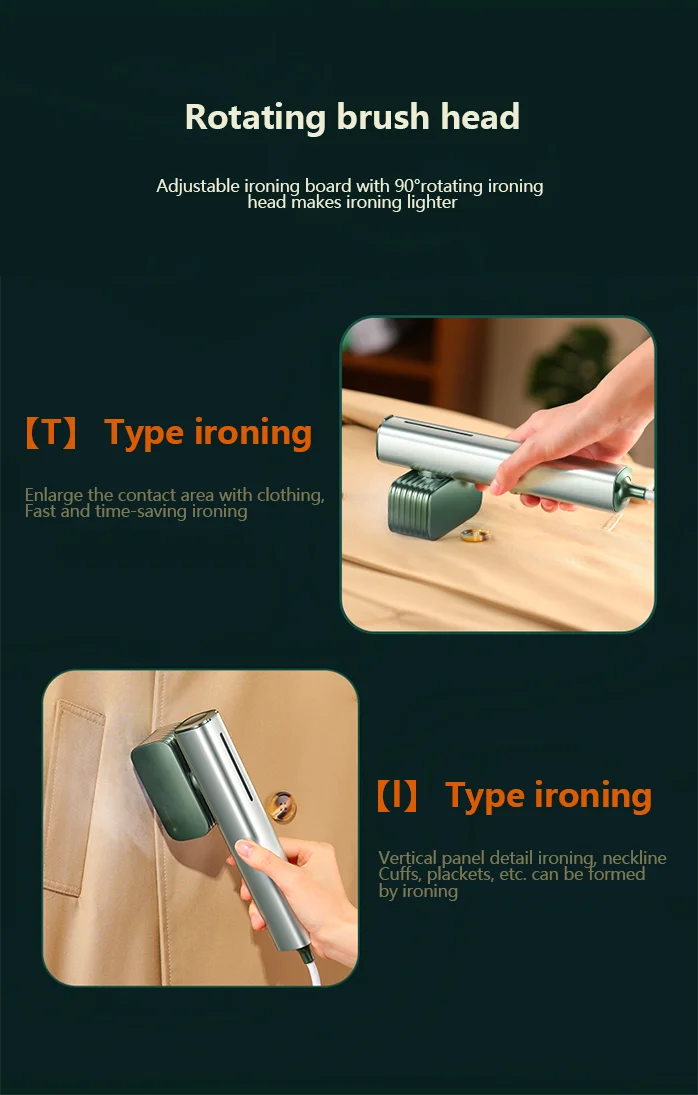 Rotating brush head

Adjustable ironing board with 90°rotating ironing head makes ironing lighter

【T】 Type ironing

Enlarge the contact area with clothing, Fast and time-saving ironing

【I】 Type ironing

Vertical panel detail ironing, neckline Cuffs, plackets, etc. can be formed by ironing