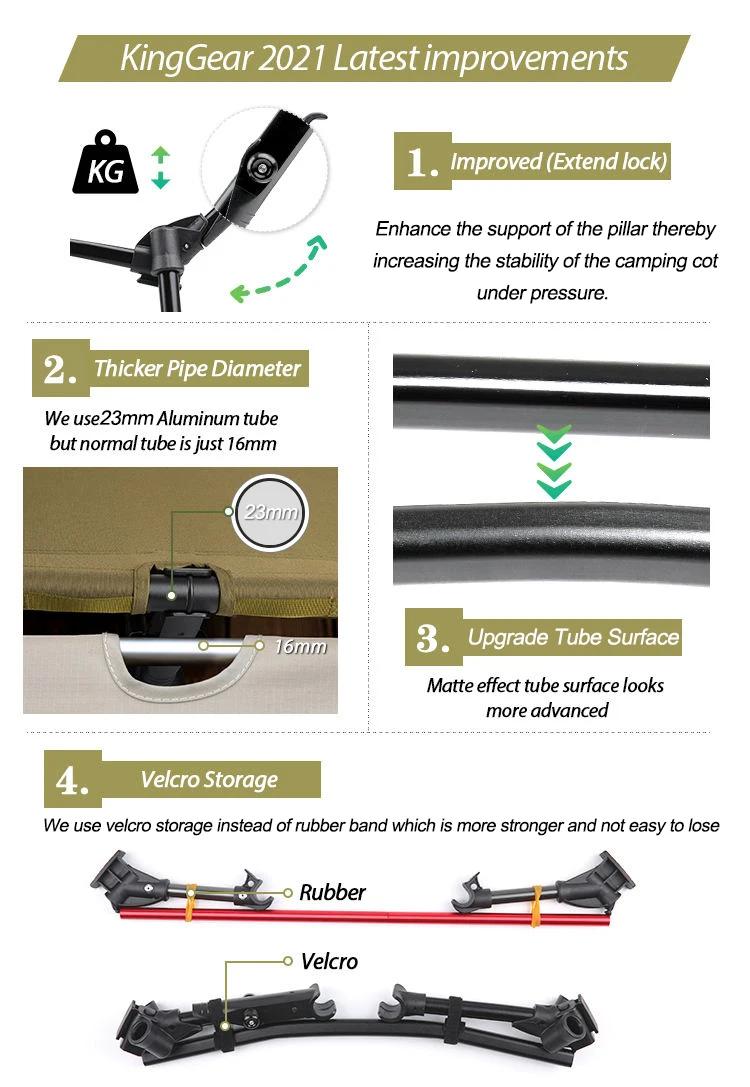 KingGear 2021 Latest improvements

KG

1. Improved (Extend lock)

Enhance the support of the pillar thereby increasing the stability of the camping cot under pressure.

2. Thicker Pipe Diameter

We use23mm Aluminum tube but normal tube is just 16mm

23mm

16mm

3. Upgrade Tube Surface

Matte effect tube surface looks more advanced

4. Velcro Storage

We use velcro storage instead of rubber band which is more stronger and not easy to lose

Rubber

Velcro