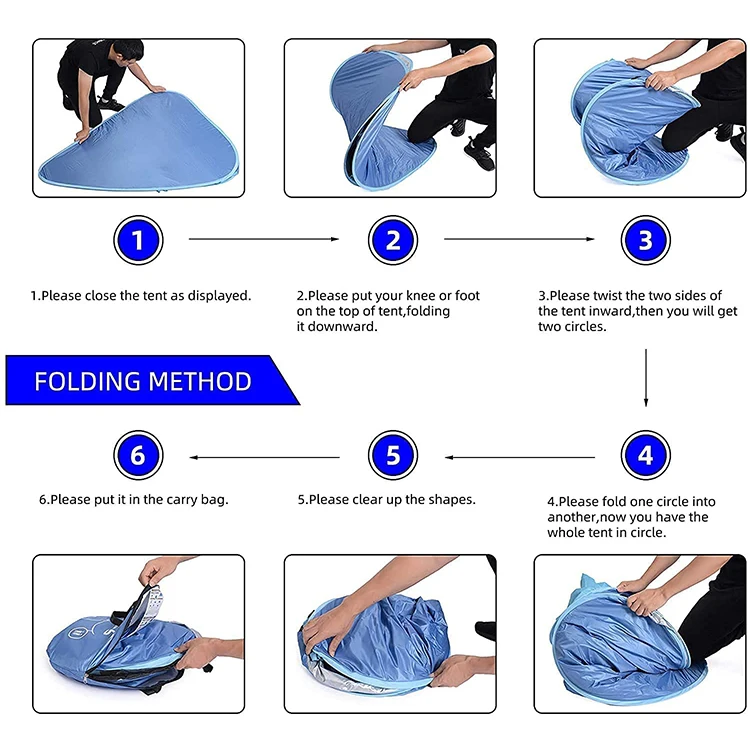 1

2

3

1.Please close the tent as displayed.

2.Please put your knee or foot on the top of tent,folding it downward.

3.Please twist the two sides of the tent inward,then you will get two circles.

FOLDING METHOD

6

5

4

6.Please put it in the carry bag.

5.Please clear up the shapes.

4.Please fold one circle into another,now you have the whole tent in circle.