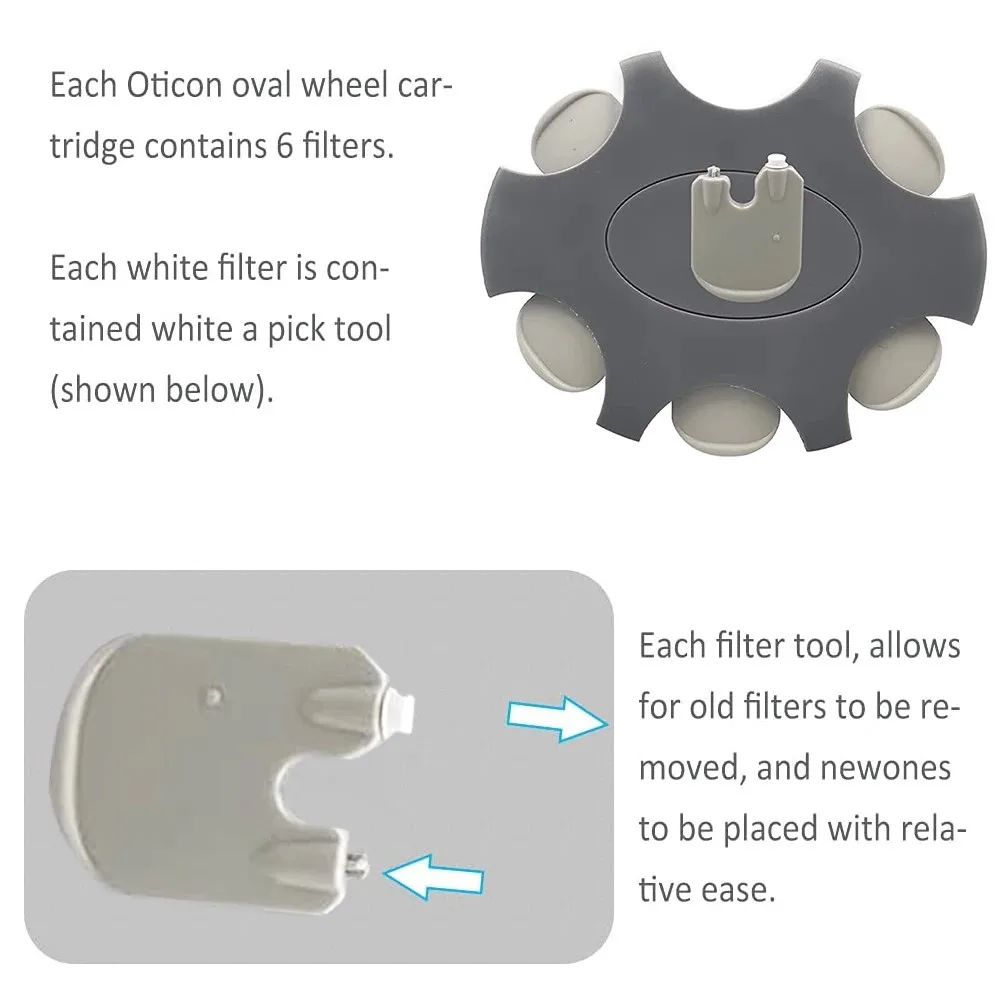 Each Oticon oval wheel cartridge contains 6 filters.

Each white filter is contained white a pick tool (shown below).

Each filter tool, allows for old filters to be removed, and newones to be placed with relative ease.