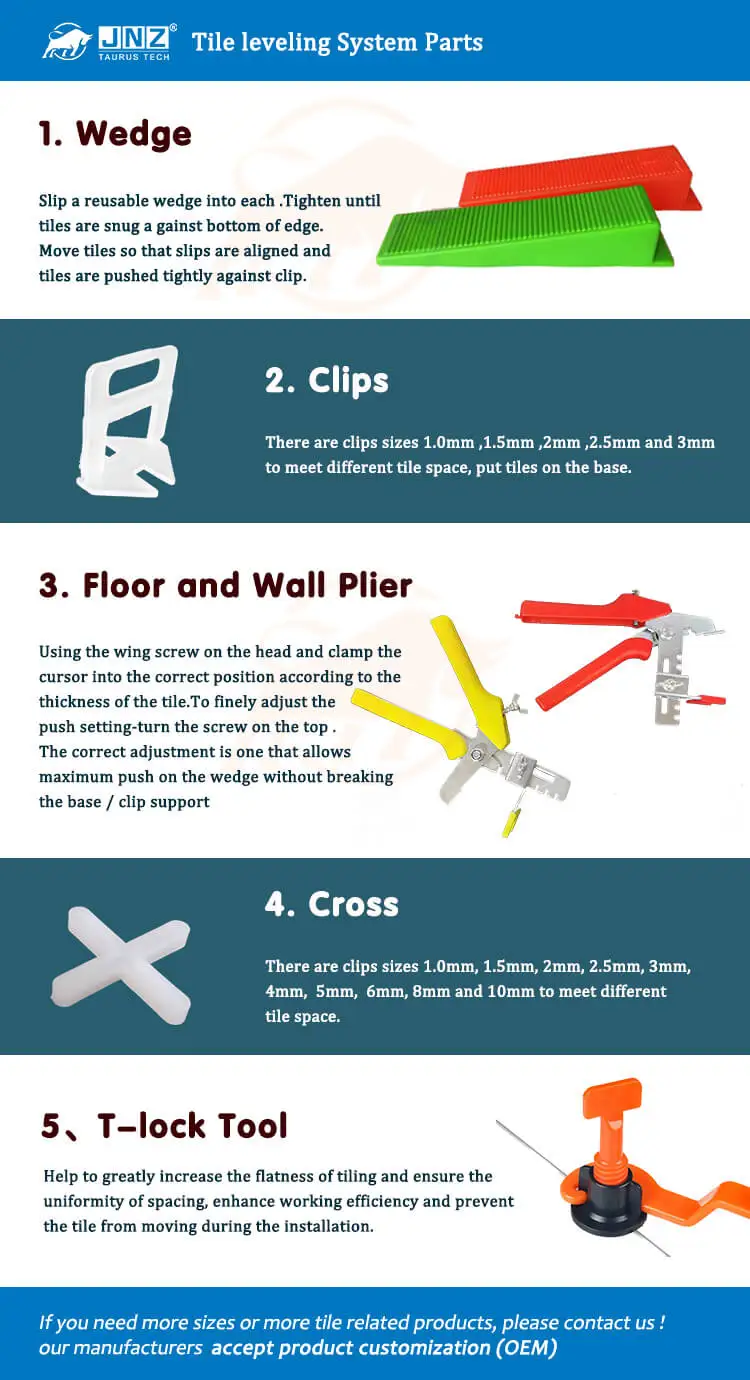 JNZ®
TAURUS TECH
Tile leveling System Parts

1. Wedge

Slip a reusable wedge into each .Tighten until tiles are snug a gainst bottom of edge. Move tiles so that slips are aligned and tiles are pushed tightly against clip.

2. Clips

There are clips sizes 1.0mm ,1.5mm ,2mm ,2.5mm and 3mm to meet different tile space, put tiles on the base.

3. Floor and Wall Plier

Using the wing screw on the head and clamp the cursor into the correct position according to the thickness of the tile.To finely adjust the push setting-turn the screw on the top . The correct adjustment is one that allows maximum push on the wedge without breaking the base / clip support

4. Cross

There are clips sizes 1.0mm, 1.5mm, 2mm, 2.5mm, 3mm, 4mm, 5mm, 6mm, 8mm and 10mm to meet different tile space.

5、T-lock Tool

Help to greatly increase the flatness of tiling and ensure the uniformity of spacing, enhance working efficiency and prevent the tile from moving during the installation.

If you need more sizes or more tile related products, please contact us ! our manufacturers accept product customization (OEM)