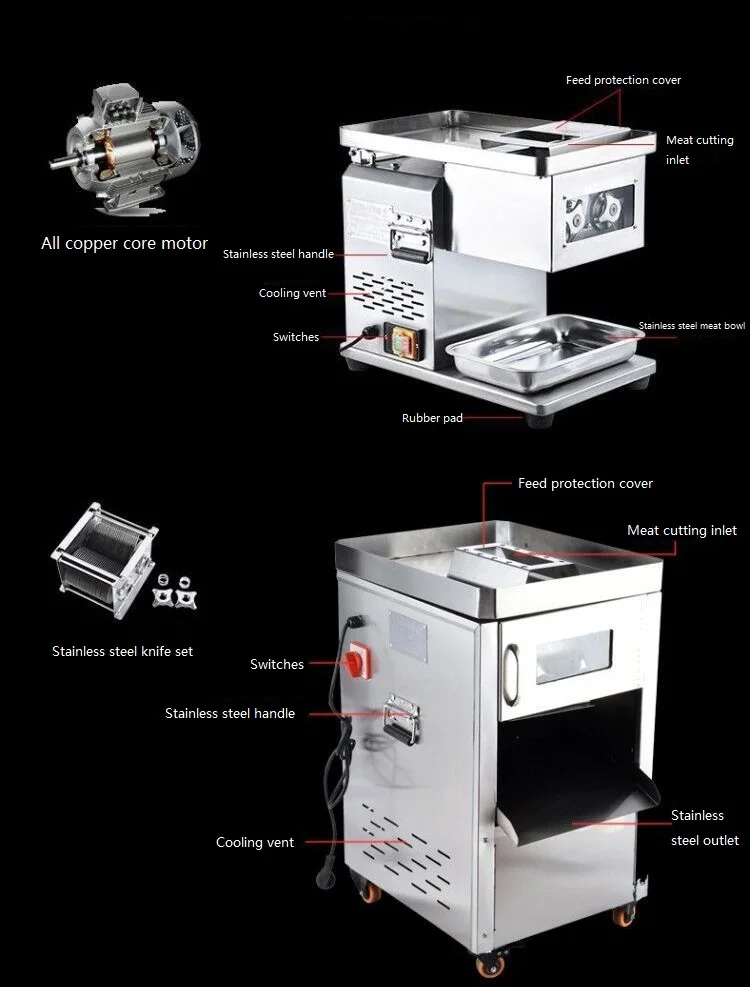 Feed protection cover

Meat cutting inlet

All copper core motor

Stainless steel handle

Cooling vent

Switches

Stainless steel meat bowl

Rubber pad

Feed protection cover

Meat cutting inlet

Stainless steel knife set

Switches

Stainless steel handle

Cooling vent

Stainless steel outlet