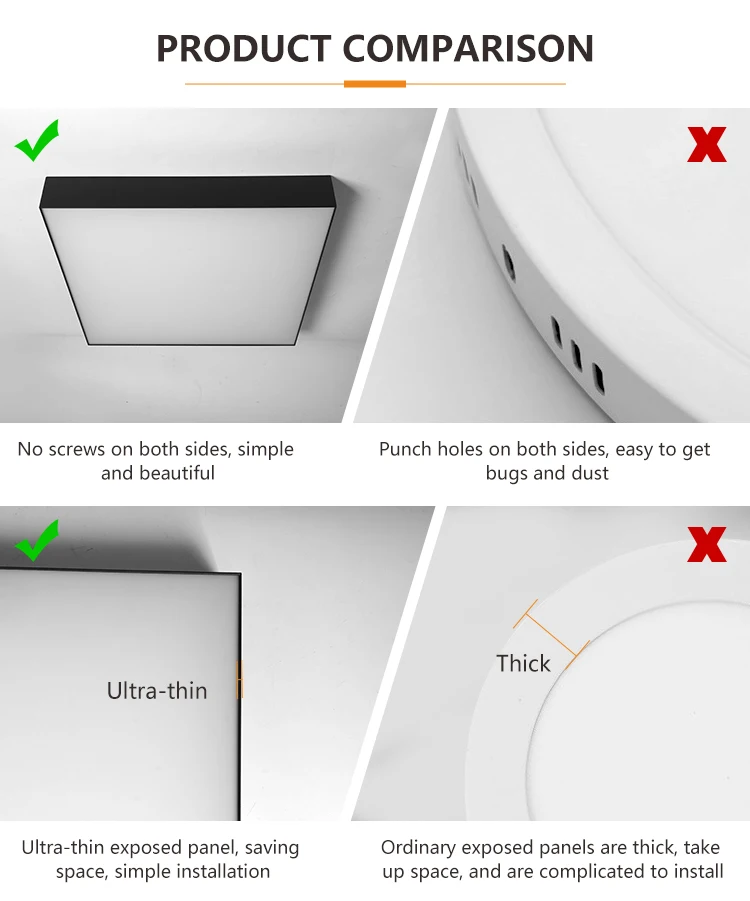 PRODUCT COMPARISON

No screws on both sides, simple and beautiful

Punch holes on both sides, easy to get bugs and dust

Ultra-thin

Thick

Ultra-thin exposed panel, saving space, simple installation

Ordinary exposed panels are thick, take up space, and are complicated to install