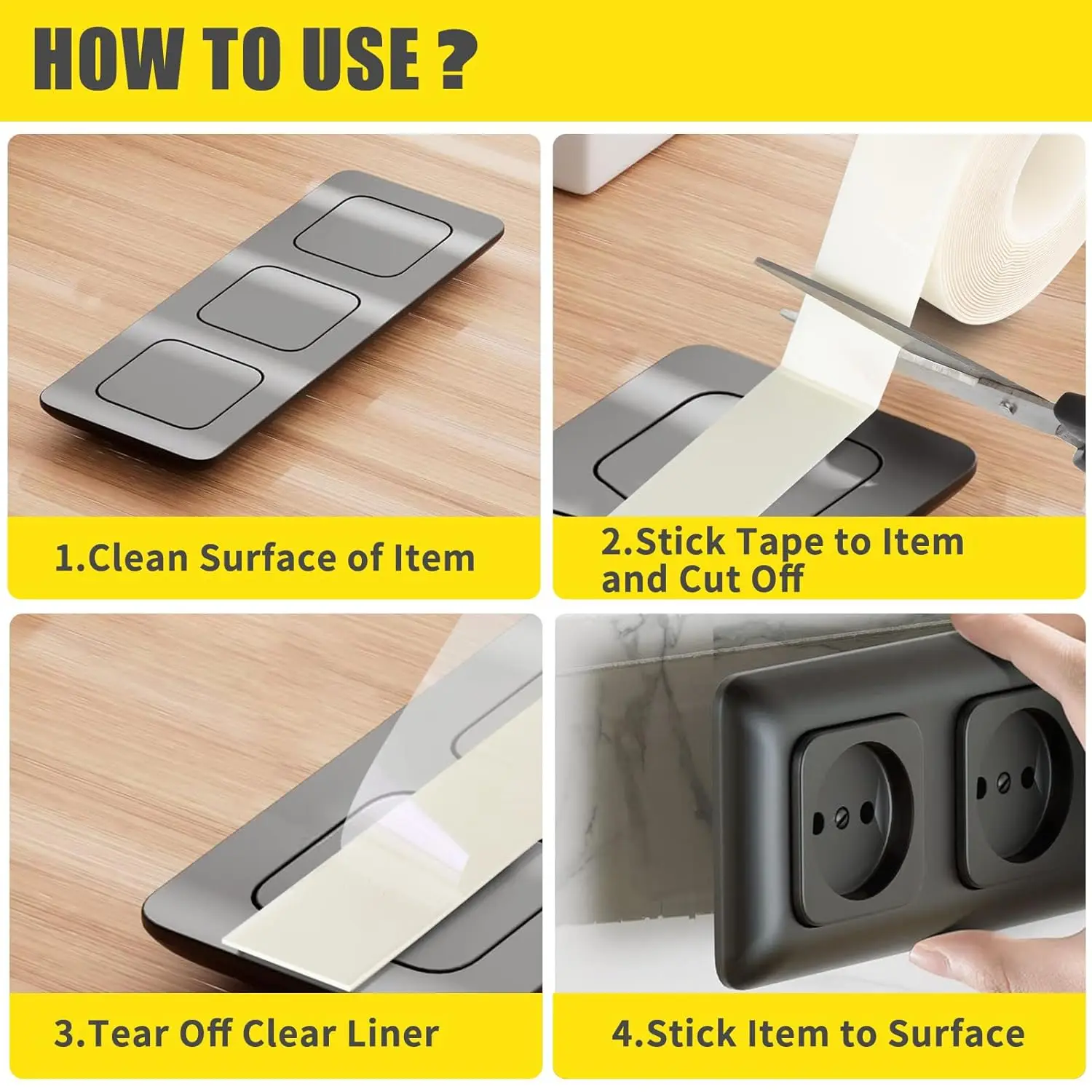 HOW TO USE ?

1.Clean Surface of Item

2.Stick Tape to Item and Cut Off

3.Tear Off Clear Liner

4.Stick Item to Surface