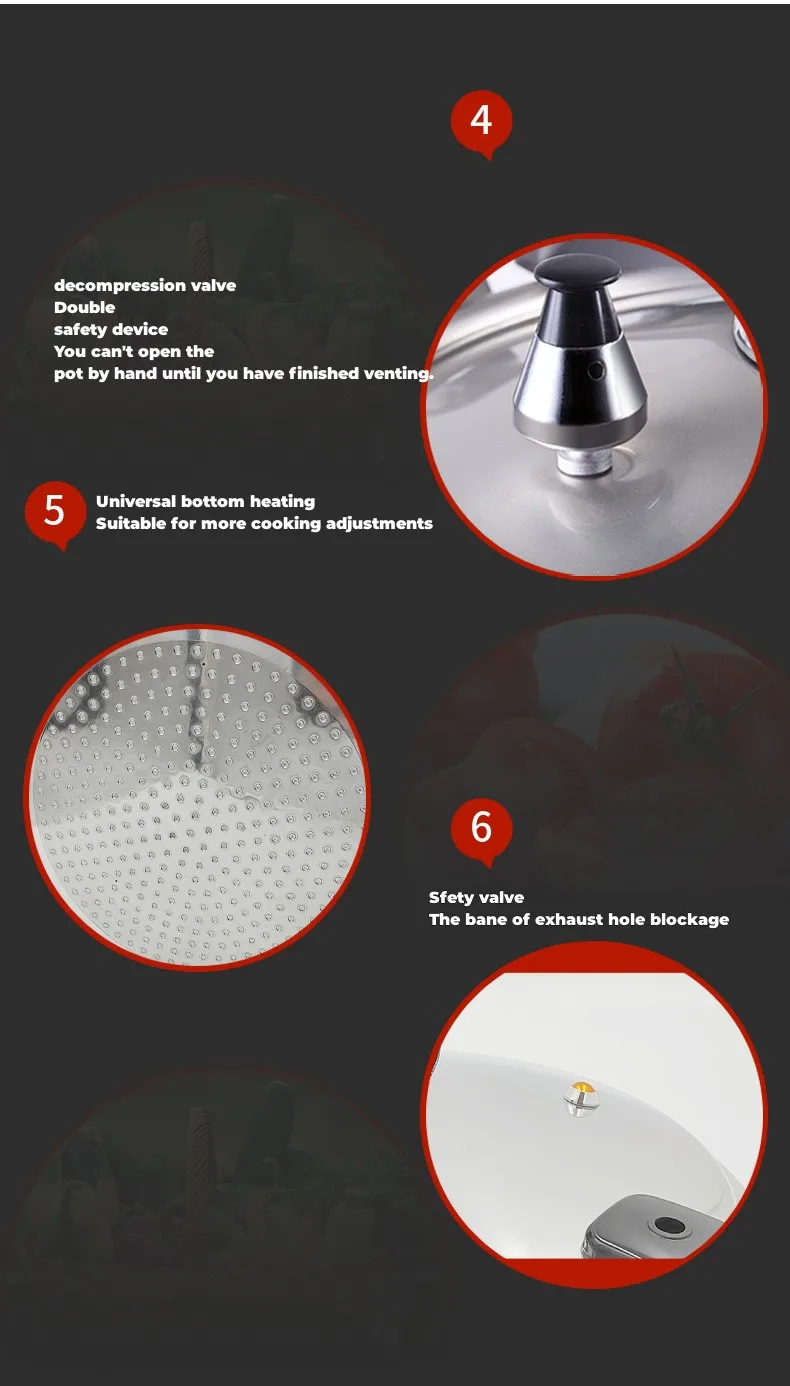 4

decompression valve
Double
safety device
You can't open the
pot by hand until you have finished venting.

5

Universal bottom heating
Suitable for more cooking adjustments

6

Sfety valve
The bane of exhaust hole blockage