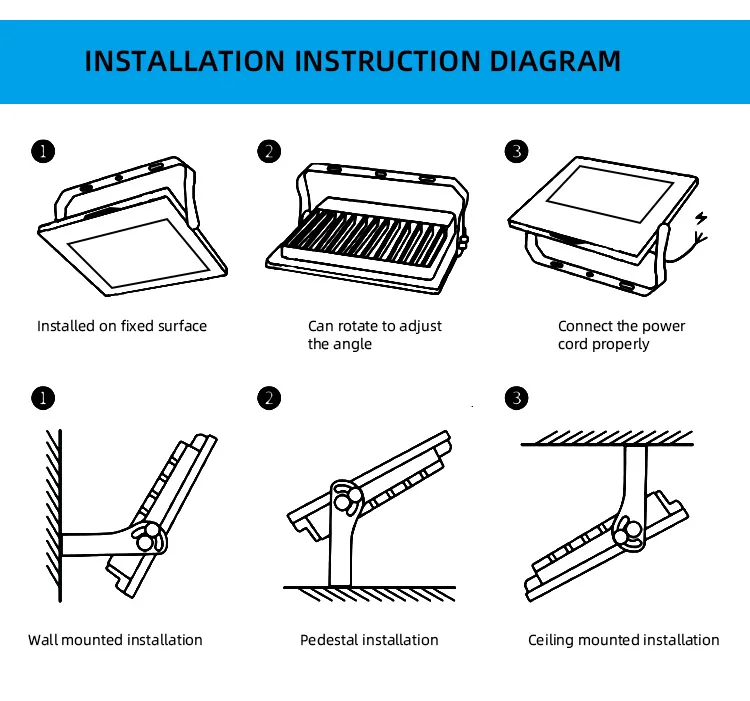 INSTALLATION INSTRUCTION DIAGRAM

1

Installed on fixed surface

2

Can rotate to adjust the angle

3

Connect the power cord properly

1

Wall mounted installation

2

Pedestal installation

3

Ceiling mounted installation