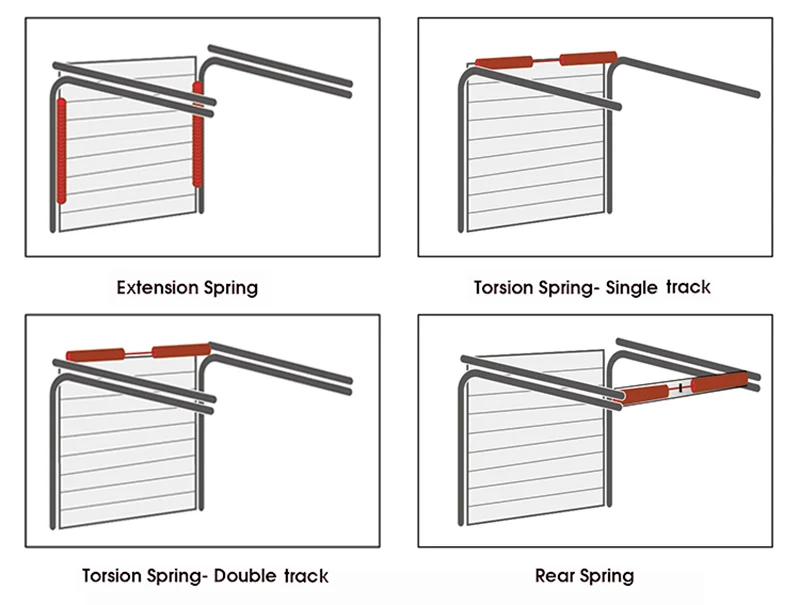 Extension Spring

Torsion Spring- Single track

Torsion Spring- Double track

Rear Spring