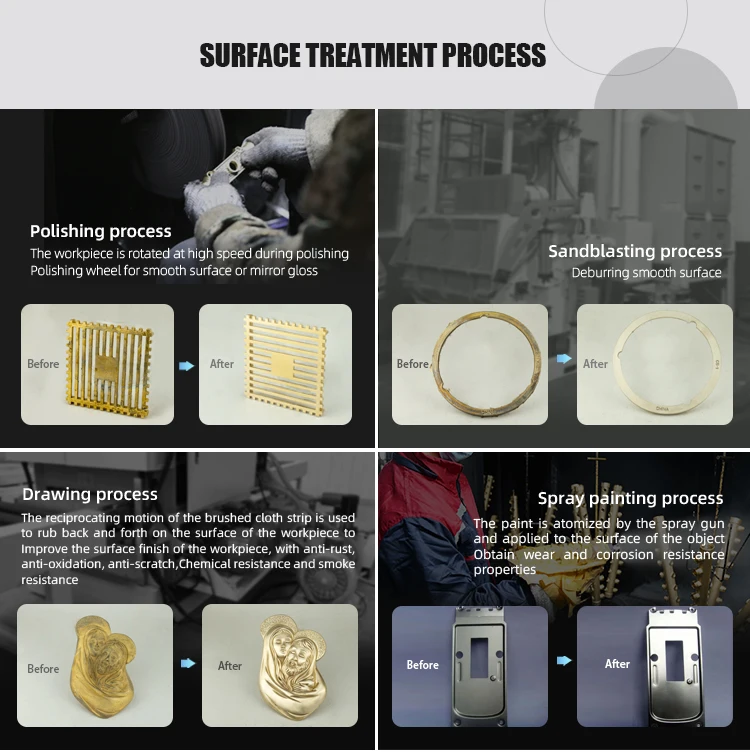 SURFACE TREATMENT PROCESS

Polishing process
The workpiece is rotated at high speed during polishing
Polishing wheel for smooth surface or mirror gloss

Before

After

Sandblasting process
Deburring smooth surface

Before

After

Drawing process
The reciprocating motion of the brushed cloth strip is used to rub back and forth on the surface of the workpiece to Improve the surface finish of the workpiece, with anti-rust, anti-oxidation, anti-scratch,Chemical resistance and smoke resistance

Before

After

Spray painting process
The paint is atomized by the spray gun and applied to the surface of the object Obtain wear and corrosion resistance properties

Before

After