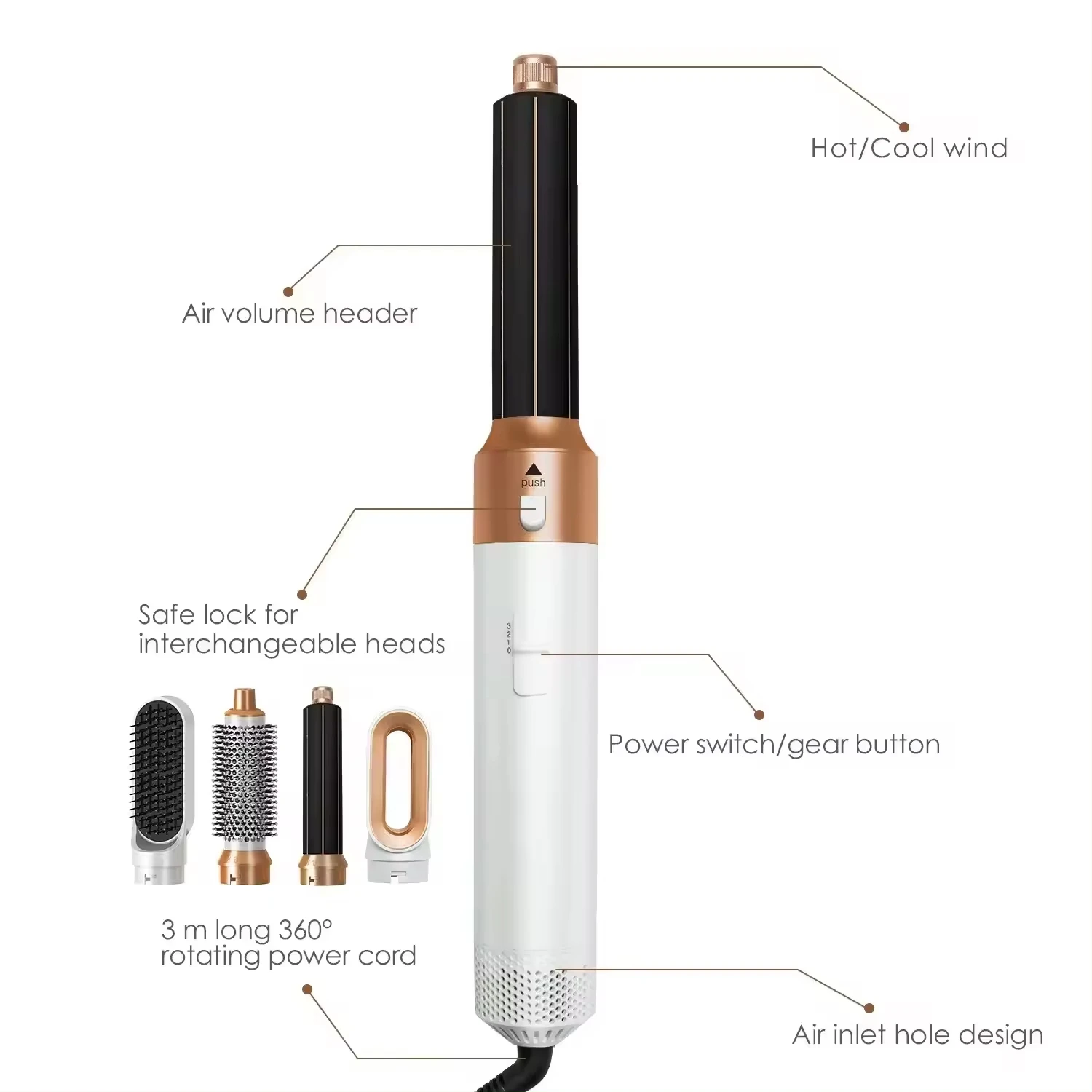 Hot/Cool wind

Air volume header

push

Safe lock for interchangeable heads

3
2
1
0

Power switch/gear button

3 m long 360° rotating power cord

Air inlet hole design