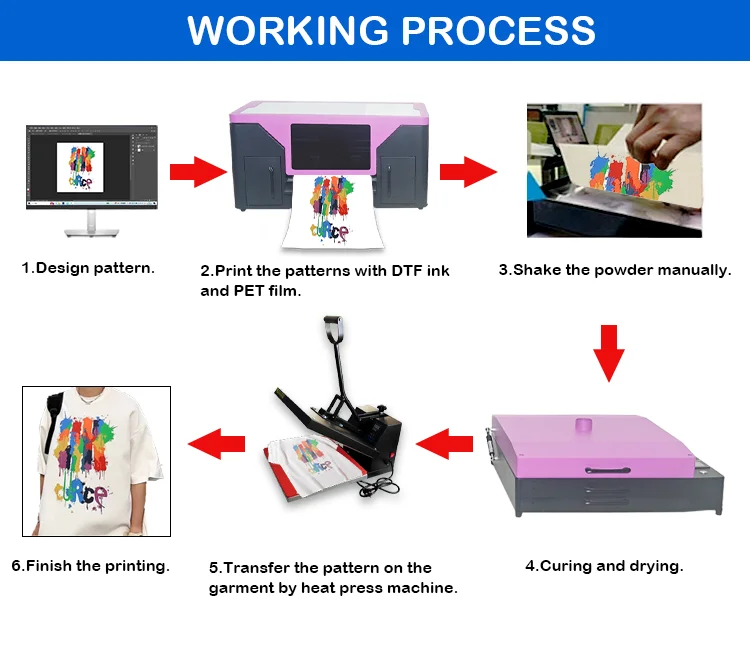 WORKING PROCESS

1.Design pattern.

2.Print the patterns with DTF ink and PET film.

3.Shake the powder manually.

4.Curing and drying.

5.Transfer the pattern on the garment by heat press machine.

6.Finish the printing.