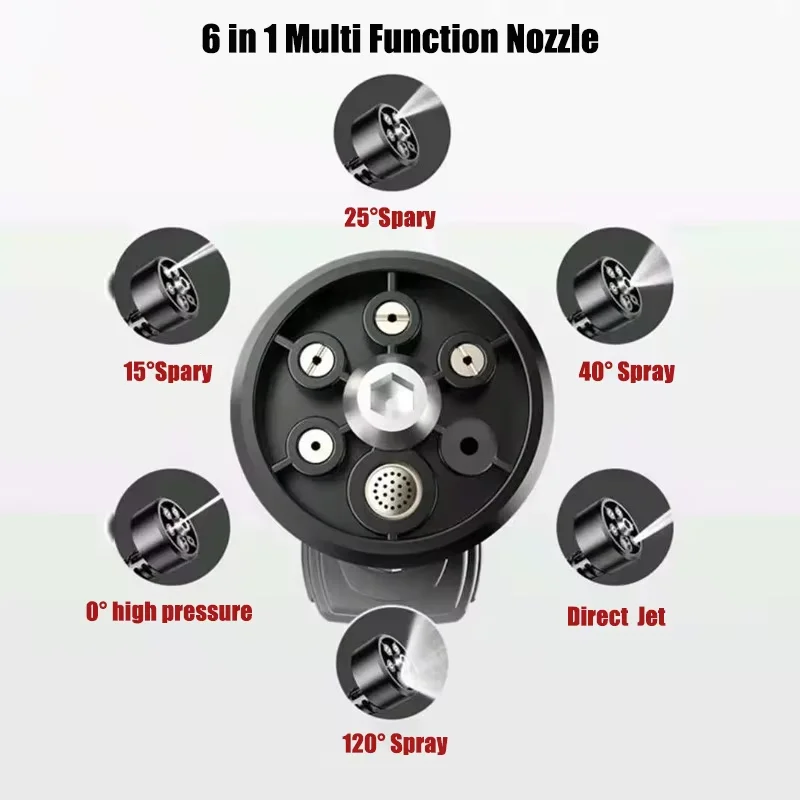 6 in 1 Multi Function Nozzle

25°Spary

15°Spary

40° Spray

0° high pressure

Direct Jet

120° Spray