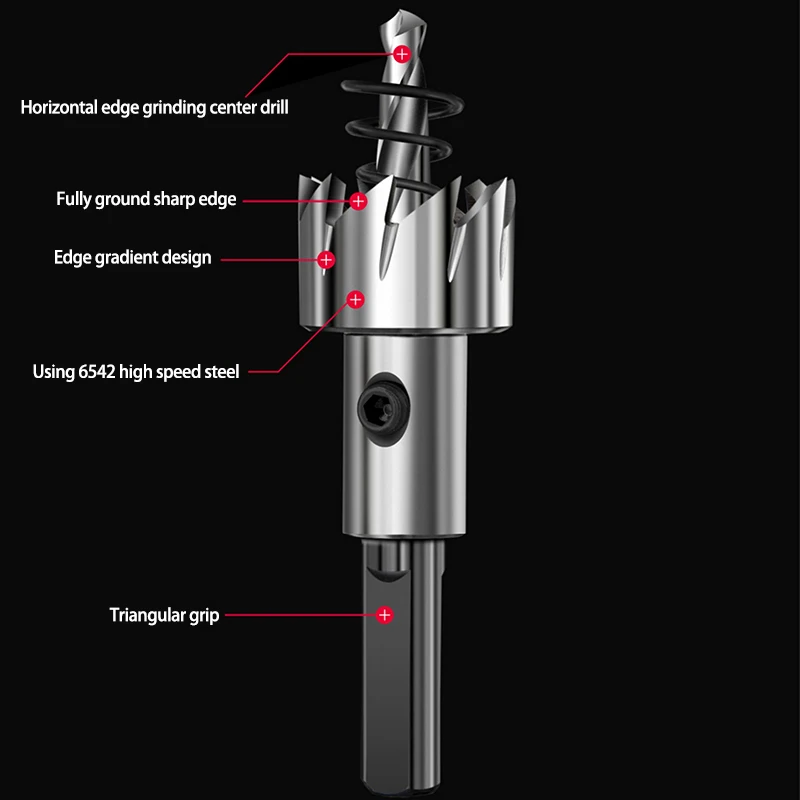 Horizontal edge grinding center drill

Fully ground sharp edge

Edge gradient design

Using 6542 high speed steel

Triangular grip