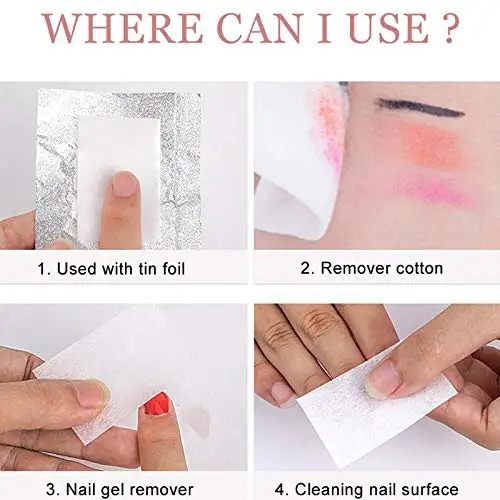 WHERE CAN I USE ?

1. Used with tin foil

2. Remover cotton

3. Nail gel remover

4. Cleaning nail surface