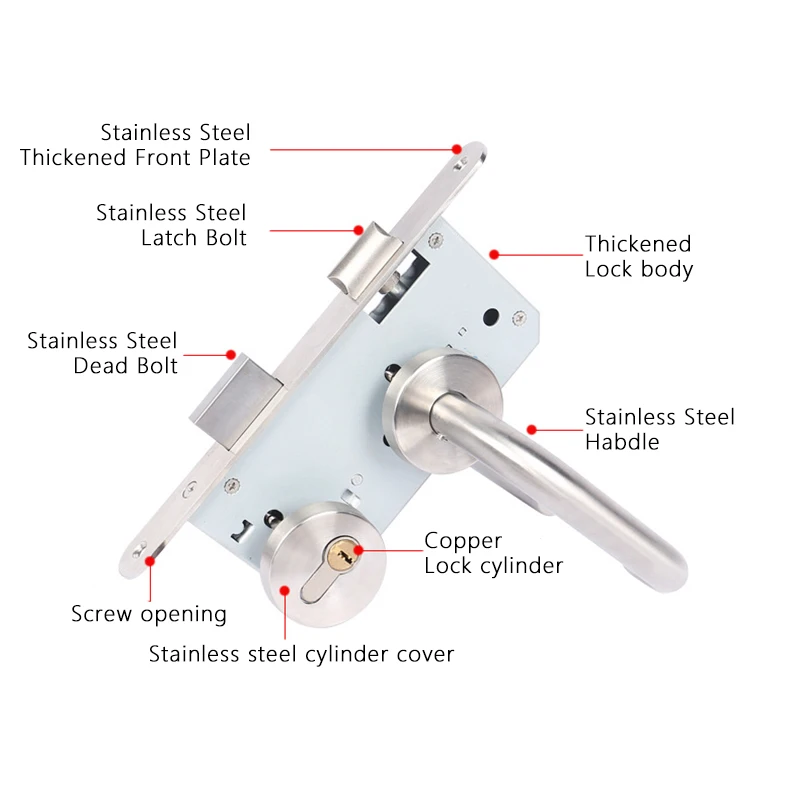 Stainless Steel
Thickened Front Plate

Stainless Steel
Latch Bolt

Thickened
Lock body

Stainless Steel
Dead Bolt

Stainless Steel
Habdle

Copper
Lock cylinder

Screw opening

Stainless steel cylinder cover