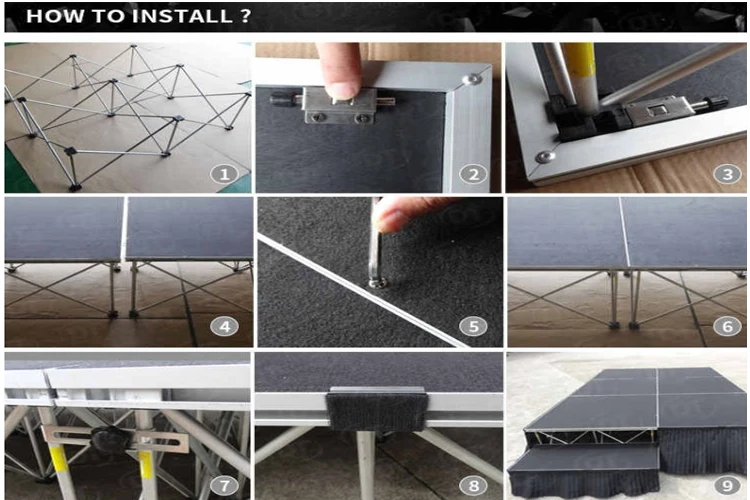 HOW TO INSTALL ?

1

2

3

4

5

6

7

8

9