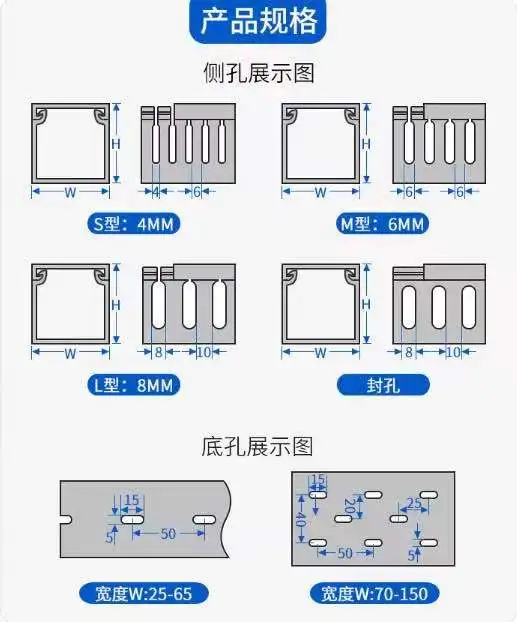 产品规格

侧孔展示图

H
W
4
6
S型：4MM

H
W
6
6
M型：6MM

H
W
8
10
L型：8MM

H
W
8
10
封孔

底孔展示图

15
5
50
宽度W:25-65

15
40
20
25
50
5
宽度W:70-150