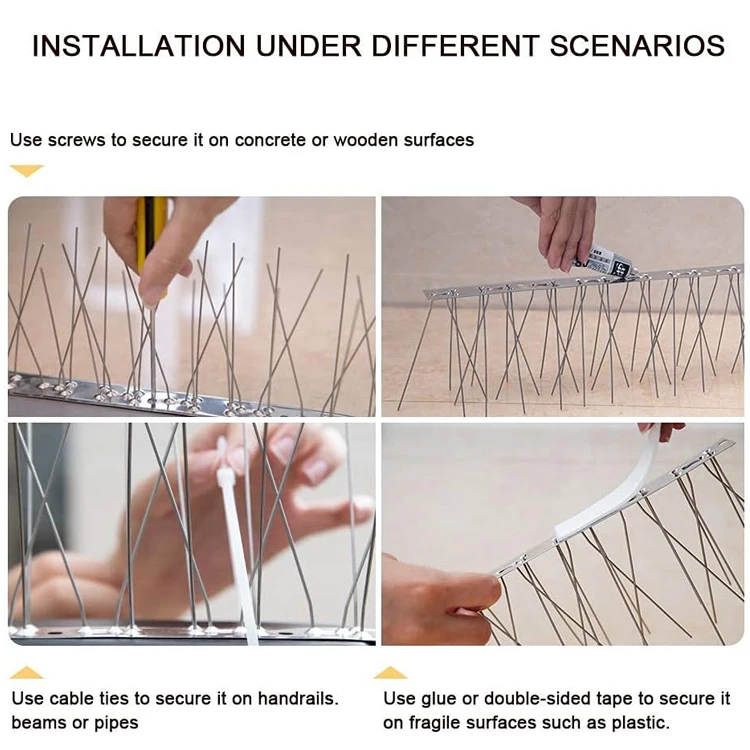 INSTALLATION UNDER DIFFERENT SCENARIOS

Use screws to secure it on concrete or wooden surfaces

Use cable ties to secure it on handrails. beams or pipes

Use glue or double-sided tape to secure it on fragile surfaces such as plastic.