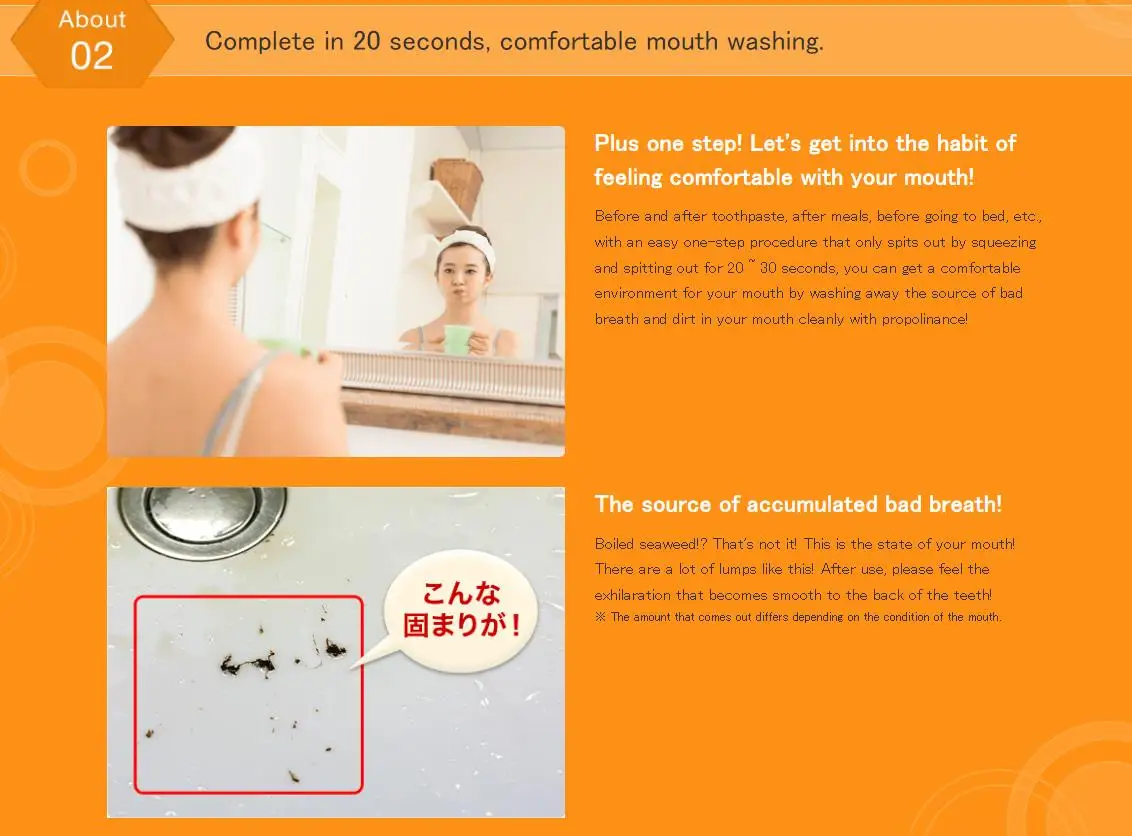 About 02

Complete in 20 seconds, comfortable mouth washing.

Plus one step! Let's get into the habit of feeling comfortable with your mouth!

Before and after toothpaste, after meals, before going to bed, etc., with an easy one-step procedure that only spits out by squeezing and spitting out for 20 ~ 30 seconds, you can get a comfortable environment for your mouth by washing away the source of bad breath and dirt in your mouth cleanly with propolinance!

こんな固まりが！

The source of accumulated bad breath!

Boiled seaweed!? That's not it! This is the state of your mouth! There are a lot of lumps like this! After use, please feel the exhilaration that becomes smooth to the back of the teeth!
※ The amount that comes out differs depending on the condition of the mouth.