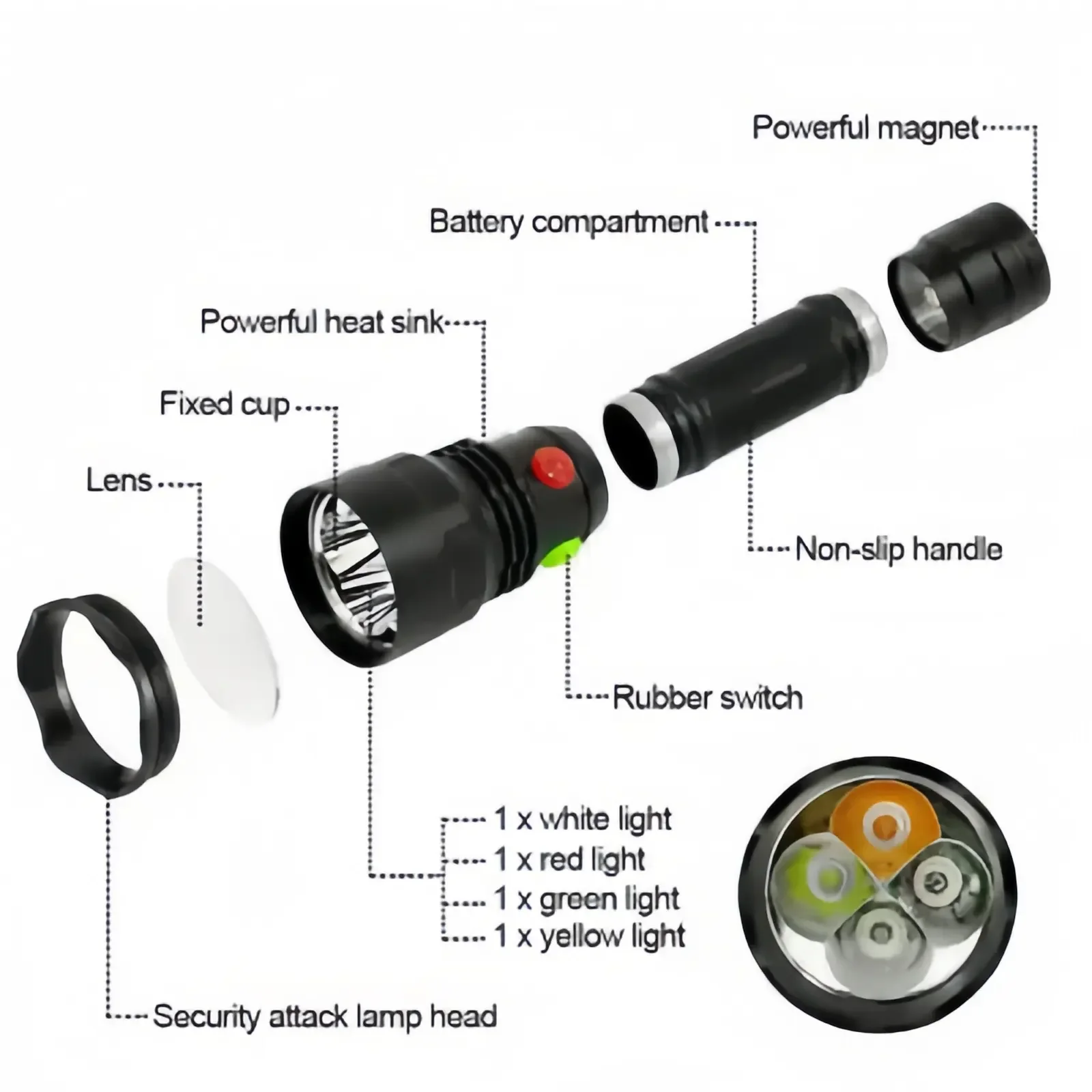 Powerful magnet

Battery compartment

Powerful heat sink

Fixed cup

Lens

Non-slip handle

Rubber switch

1 x white light
1 x red light
1 x green light
1 x yellow light

Security attack lamp head