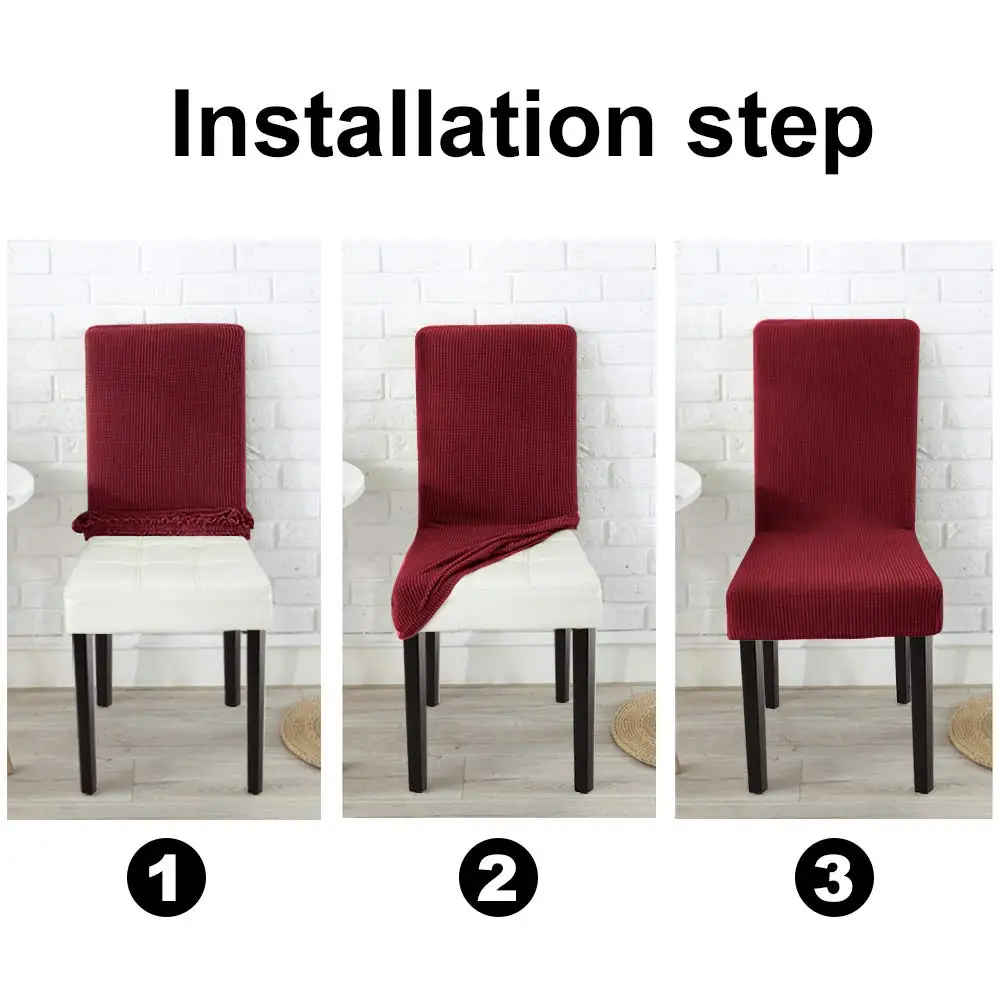 Installation step

1

2

3