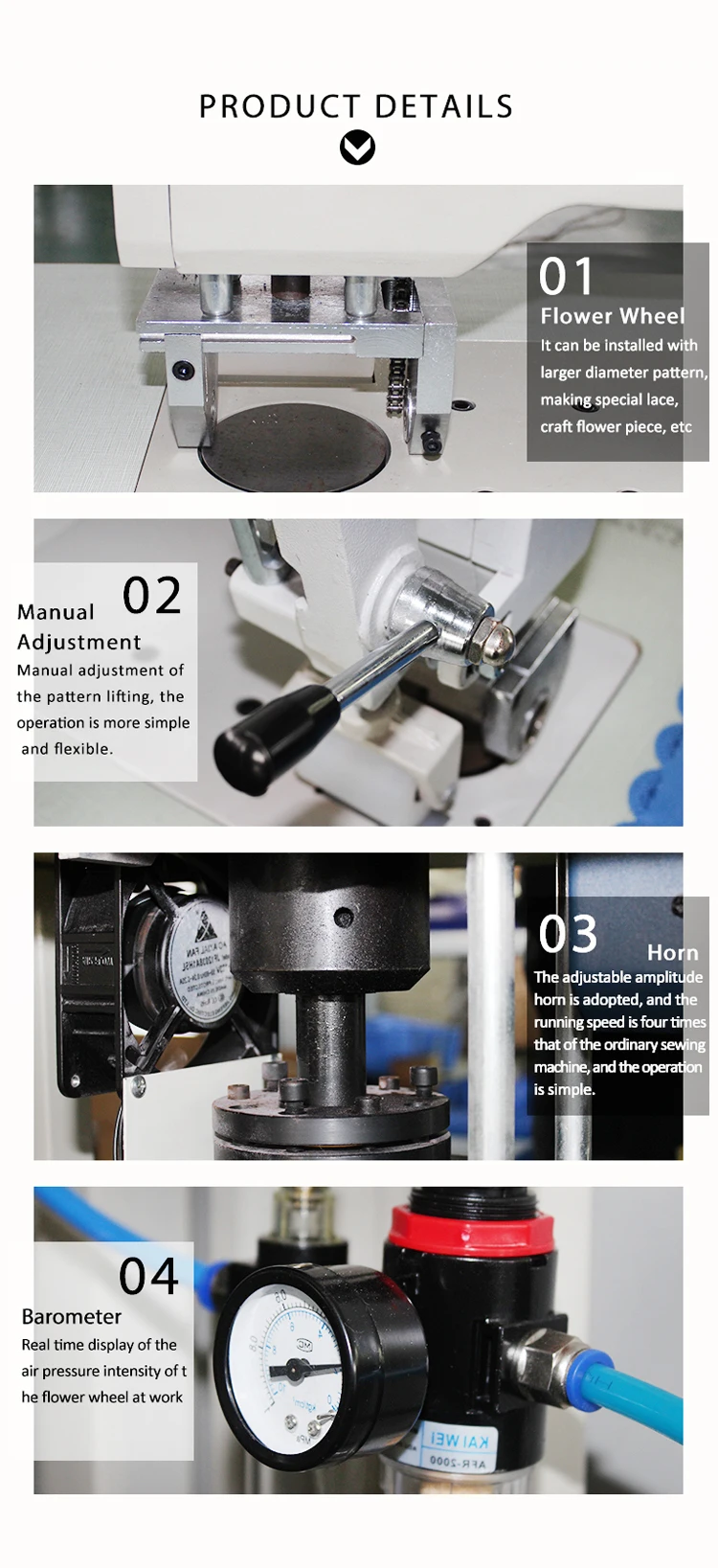 PRODUCT DETAILS

01
Flower Wheel
It can be installed with larger diameter pattern, making special lace, craft flower piece, etc

02
Manual Adjustment
Manual adjustment of the pattern lifting, the operation is more simple and flexible.

03
Horn
The adjustable amplitude horn is adopted, and the running speed is four times that of the ordinary sewing machine, and the operation is simple.

04
Barometer
Real time display of the air pressure intensity of t he flower wheel at work

KAI WEI
AFR-2000