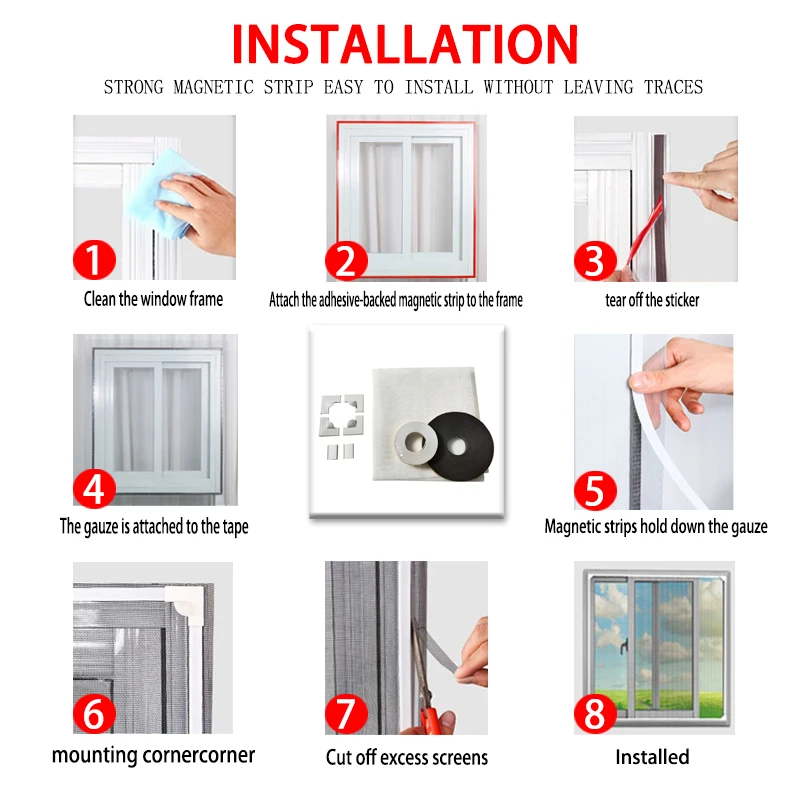 INSTALLATION

STRONG MAGNETIC STRIP EASY TO INSTALL WITHOUT LEAVING TRACES

1
Clean the window frame

2
Attach the adhesive-backed magnetic strip to the frame

3
tear off the sticker

4
The gauze is attached to the tape

5
Magnetic strips hold down the gauze

6
mounting cornercorner

7
Cut off excess screens

8
Installed