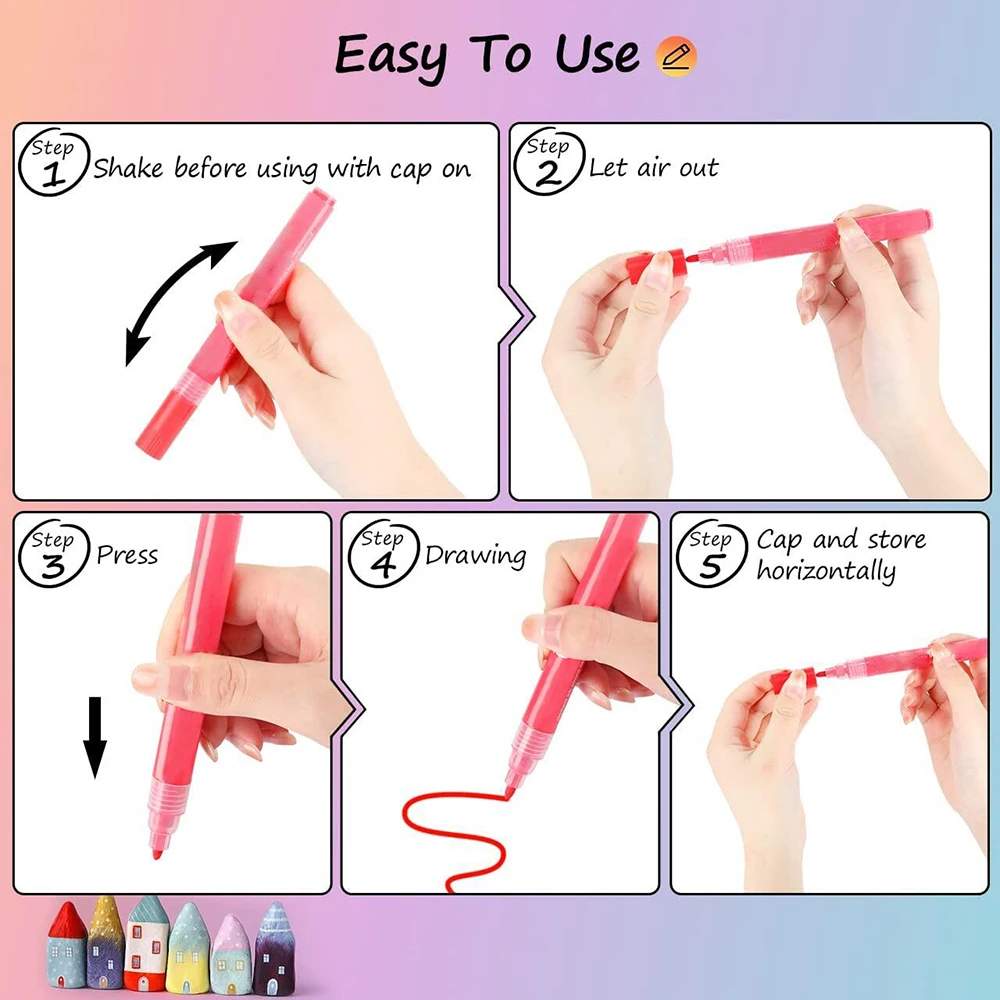 Easy To Use

Step 1 Shake before using with cap on

Step 2 Let air out

Step 3 Press

Step 4 Drawing

Step 5 Cap and store horizontally