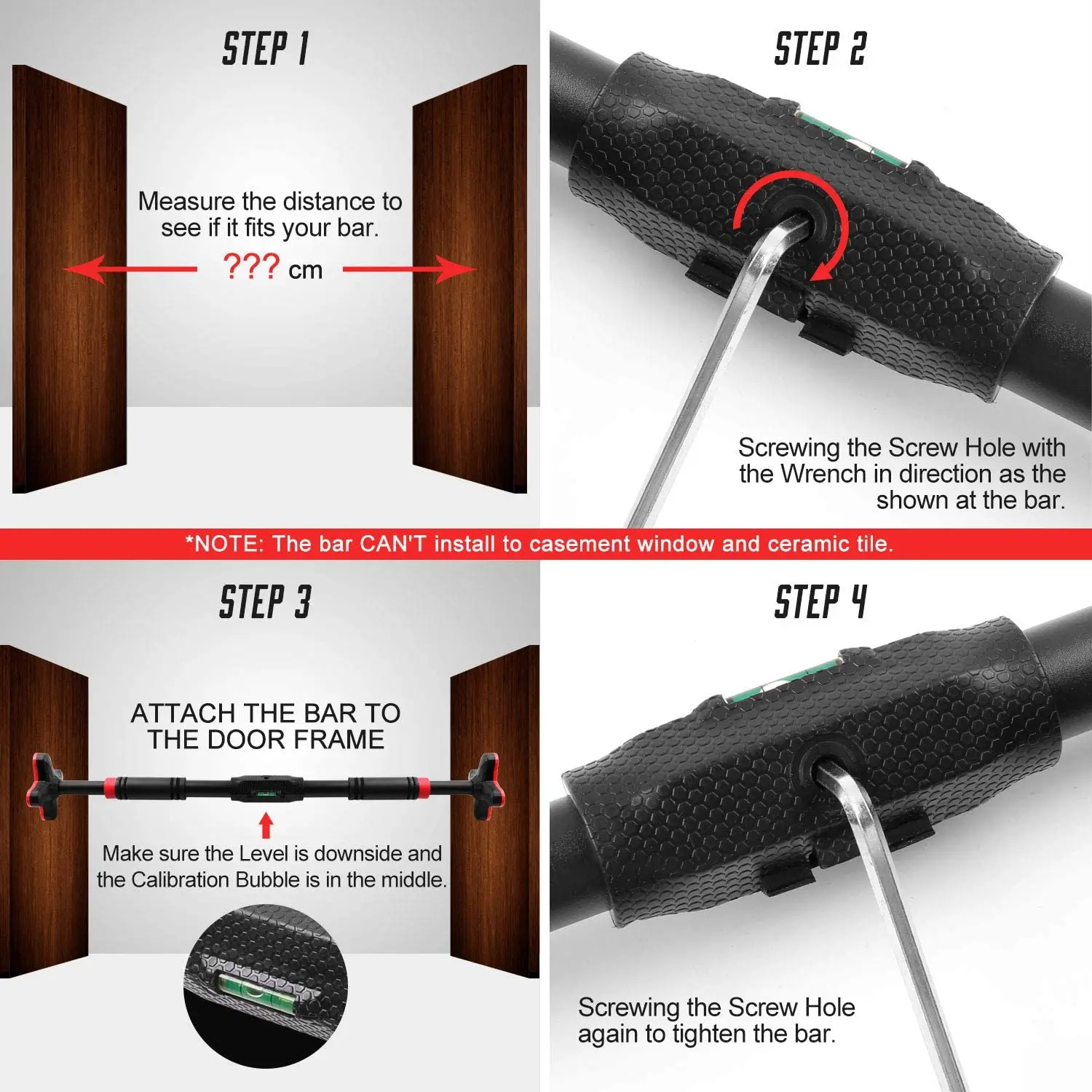 STEP 1

Measure the distance to see if it fits your bar.

??? cm

STEP 2

Screwing the Screw Hole with the Wrench in direction as the shown at the bar.

*NOTE: The bar CAN'T install to casement window and ceramic tile.

STEP 3

ATTACH THE BAR TO THE DOOR FRAME

Make sure the Level is downside and the Calibration Bubble is in the middle.

STEP 4

Screwing the Screw Hole again to tighten the bar.