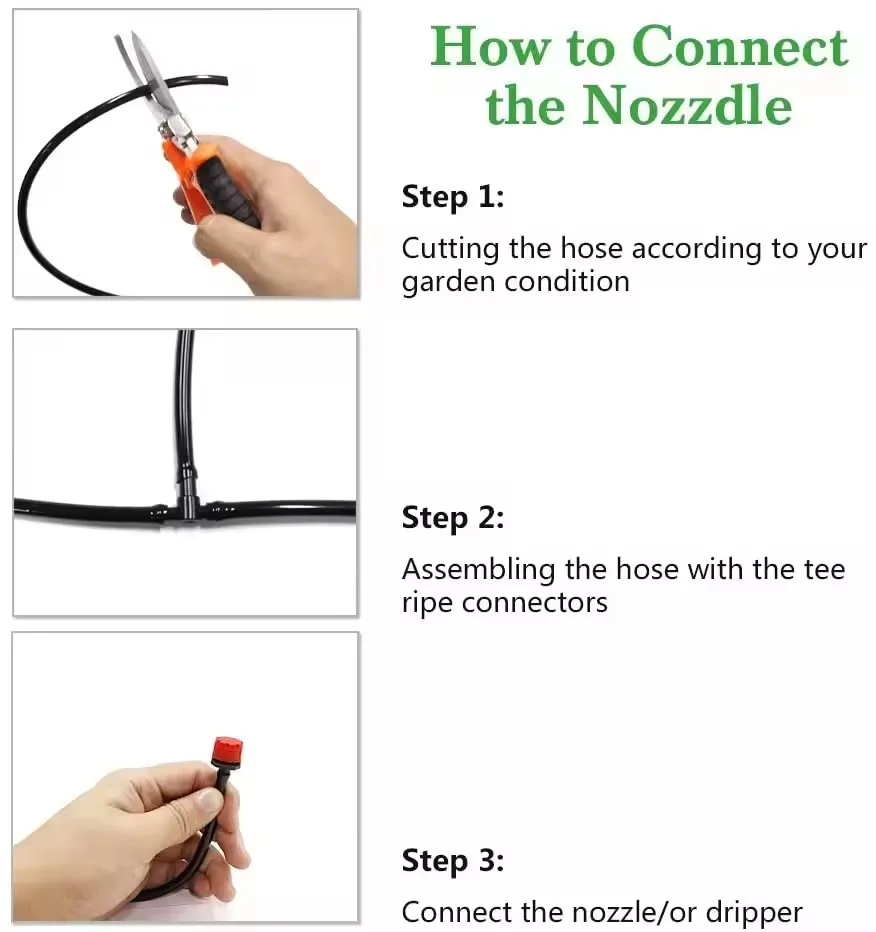 How to Connect the Nozzdle

Step 1:

Cutting the hose according to your garden condition

Step 2:

Assembling the hose with the tee ripe connectors

Step 3:

Connect the nozzle/or dripper