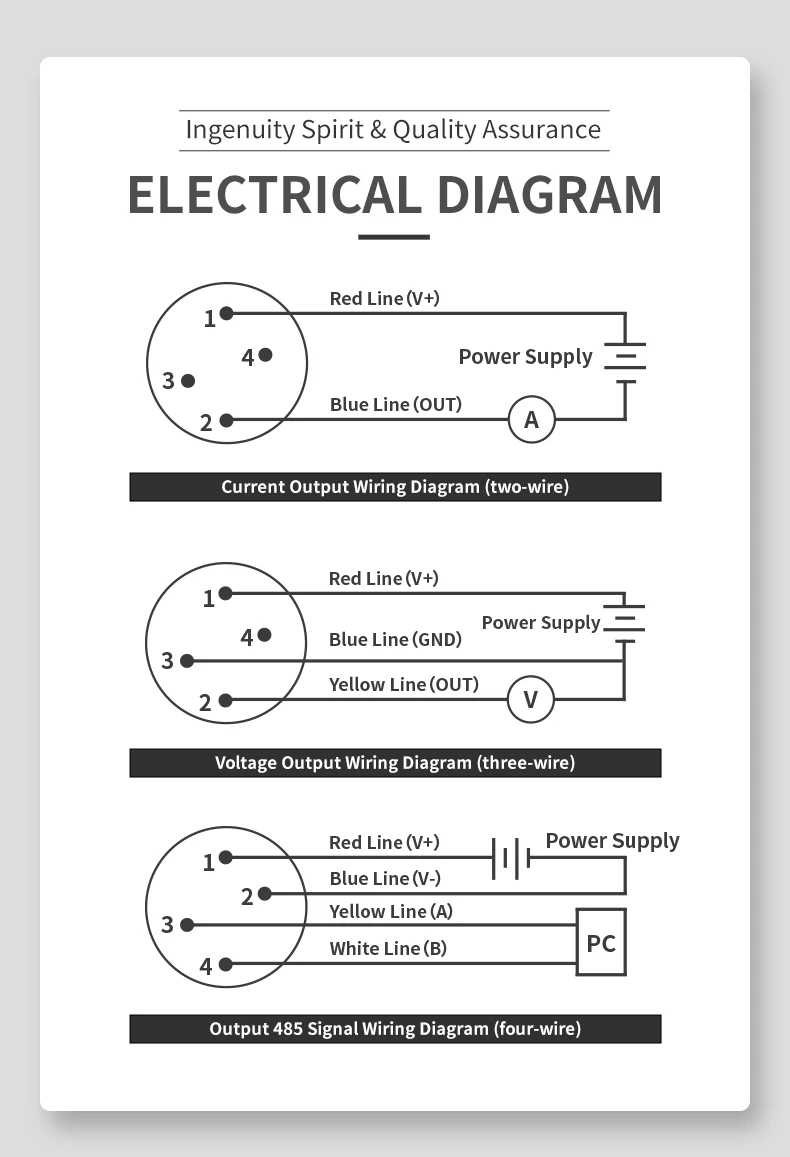 Ingenuity Spirit & Quality Assurance

ELECTRICAL DIAGRAM

1
4
3
2
Red Line (V+)
Power Supply
Blue Line (OUT)
A

Current Output Wiring Diagram (two-wire)

1
4
3
2
Red Line (V+)
Power Supply
Blue Line (GND)
Yellow Line (OUT)
V

Voltage Output Wiring Diagram (three-wire)

1
2
3
4
Red Line (V+)
Power Supply
Blue Line (V-)
Yellow Line (A)
White Line (B)
PC

Output 485 Signal Wiring Diagram (four-wire)