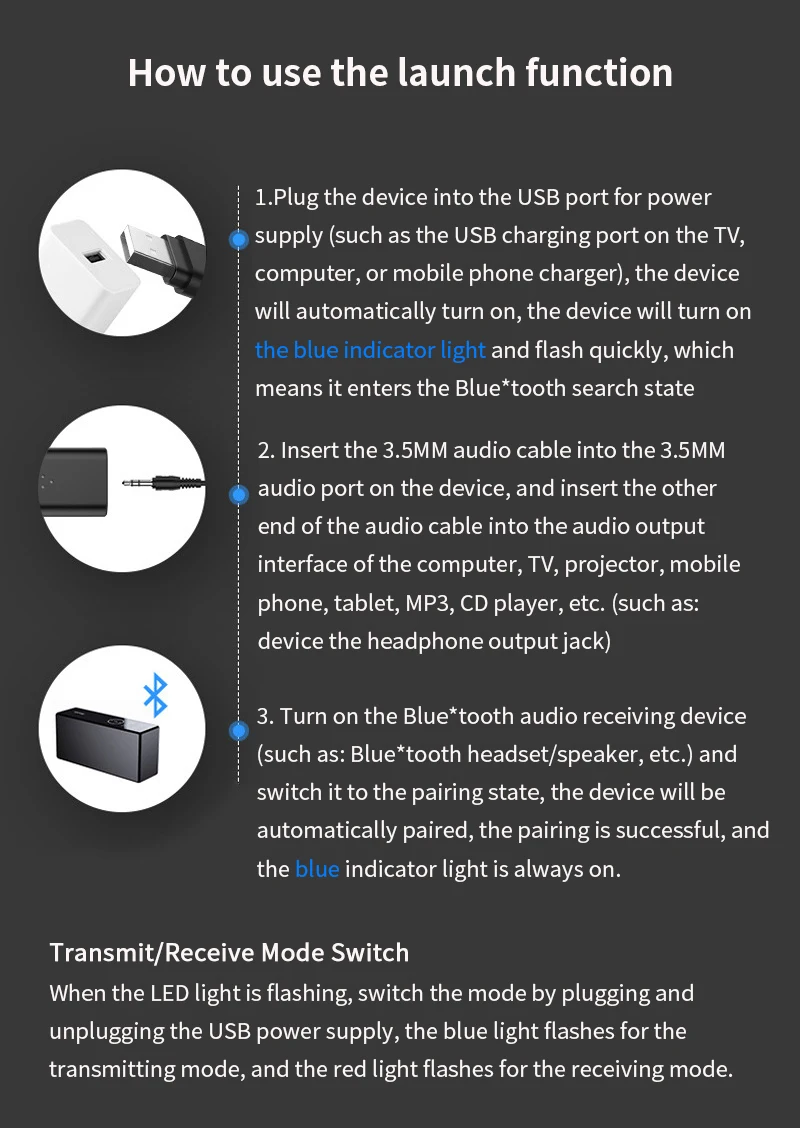 How to use the launch function

1.Plug the device into the USB port for power supply (such as the USB charging port on the TV, computer, or mobile phone charger), the device will automatically turn on, the device will turn on the blue indicator light and flash quickly, which means it enters the Blue*tooth search state

2. Insert the 3.5MM audio cable into the 3.5MM audio port on the device, and insert the other end of the audio cable into the audio output interface of the computer, TV, projector, mobile phone, tablet, MP3, CD player, etc. (such as: device the headphone output jack)

3. Turn on the Blue*tooth audio receiving device (such as: Blue*tooth headset/speaker, etc.) and switch it to the pairing state, the device will be automatically paired, the pairing is successful, and the blue indicator light is always on.

Transmit/Receive Mode Switch
When the LED light is flashing, switch the mode by plugging and unplugging the USB power supply, the blue light flashes for the transmitting mode, and the red light flashes for the receiving mode.