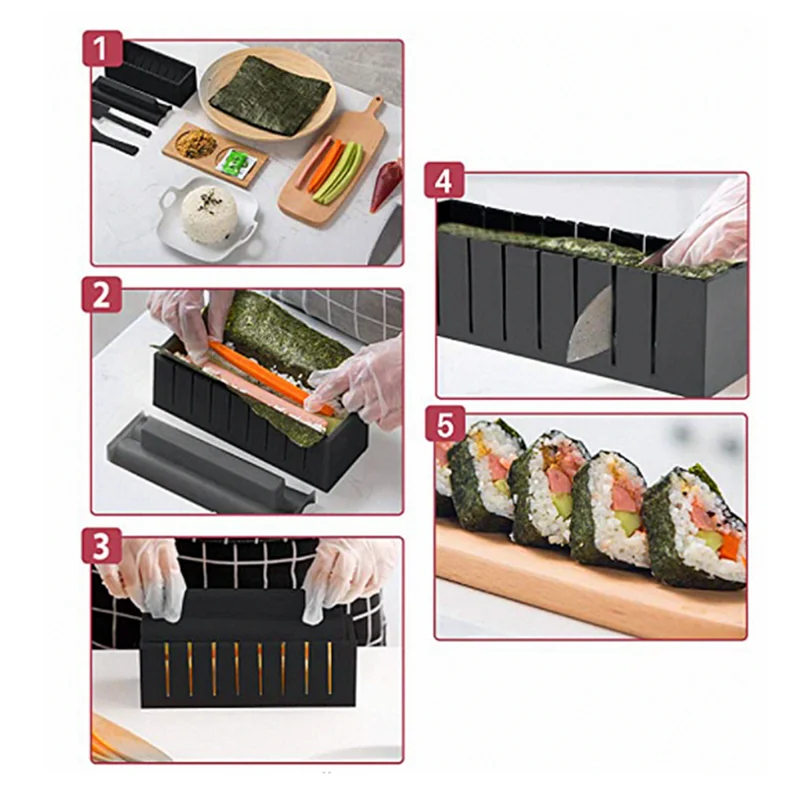 1

2

3

4

5