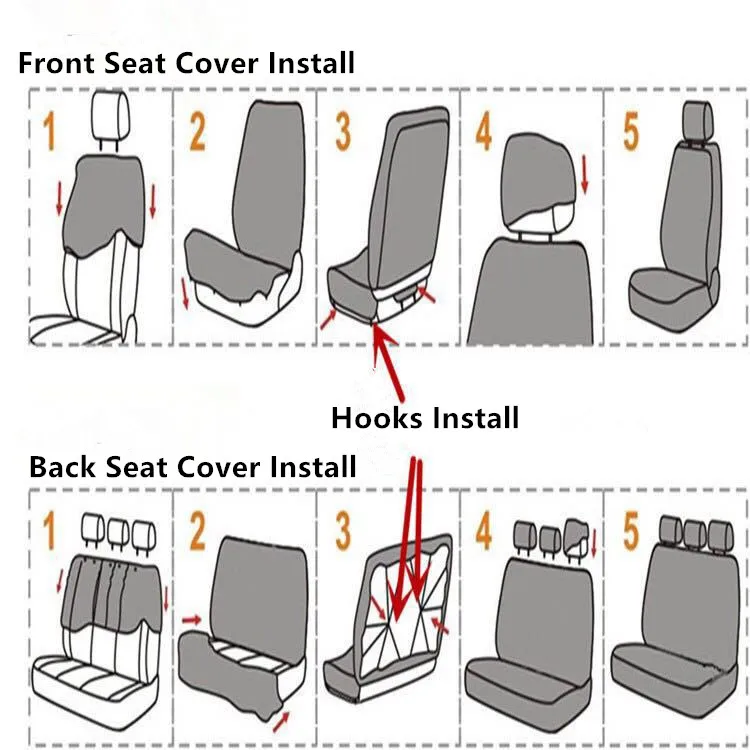 Front Seat Cover Install

1 2 3 4 5

Hooks Install

Back Seat Cover Install

1 2 3 4 5