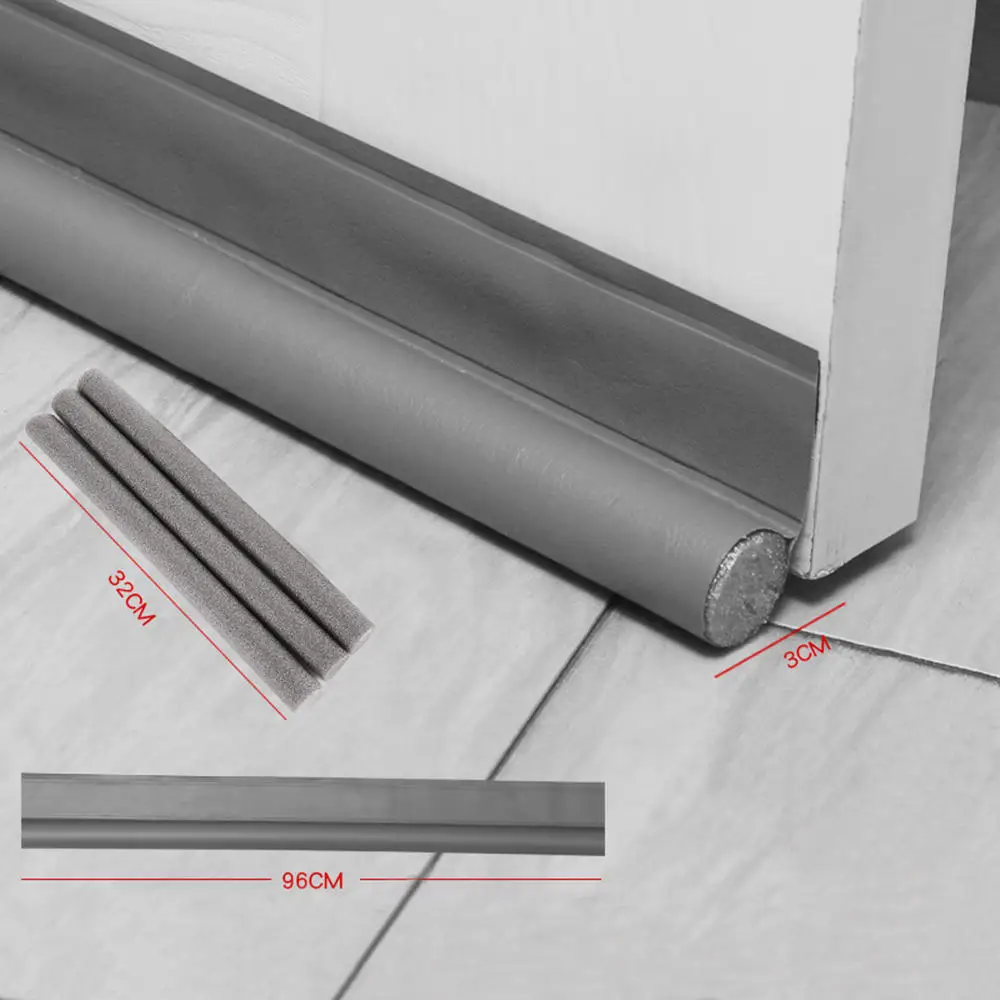 32CM
3CM
96CM