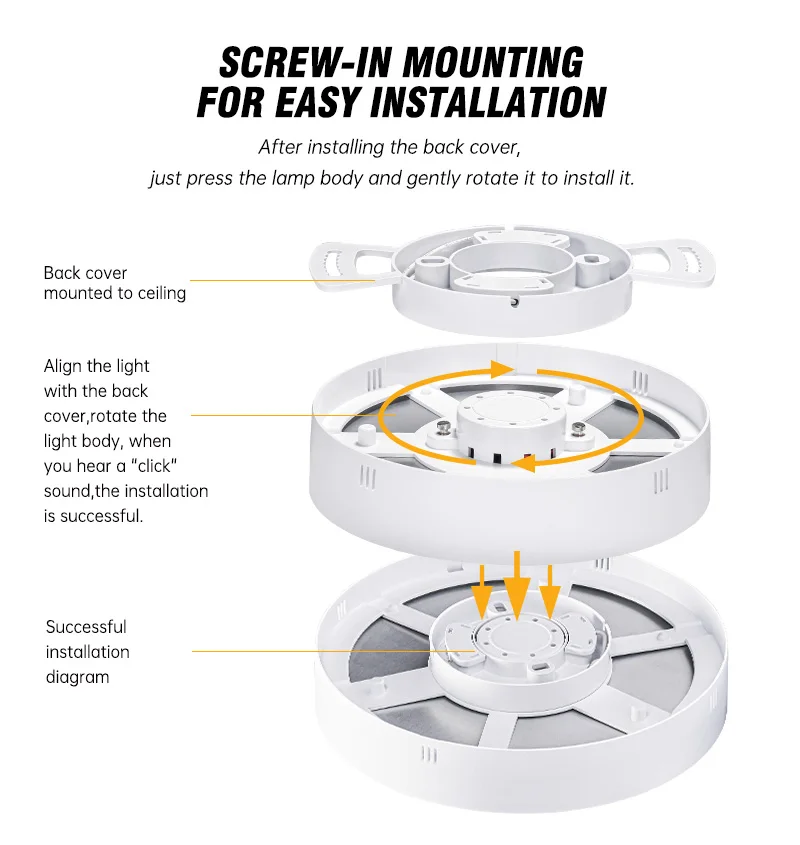 SCREW-IN MOUNTING
FOR EASY INSTALLATION

After installing the back cover,
just press the lamp body and gently rotate it to install it.

Back cover mounted to ceiling

Align the light with the back cover,rotate the light body, when you hear a "click" sound,the installation is successful.

Successful installation diagram