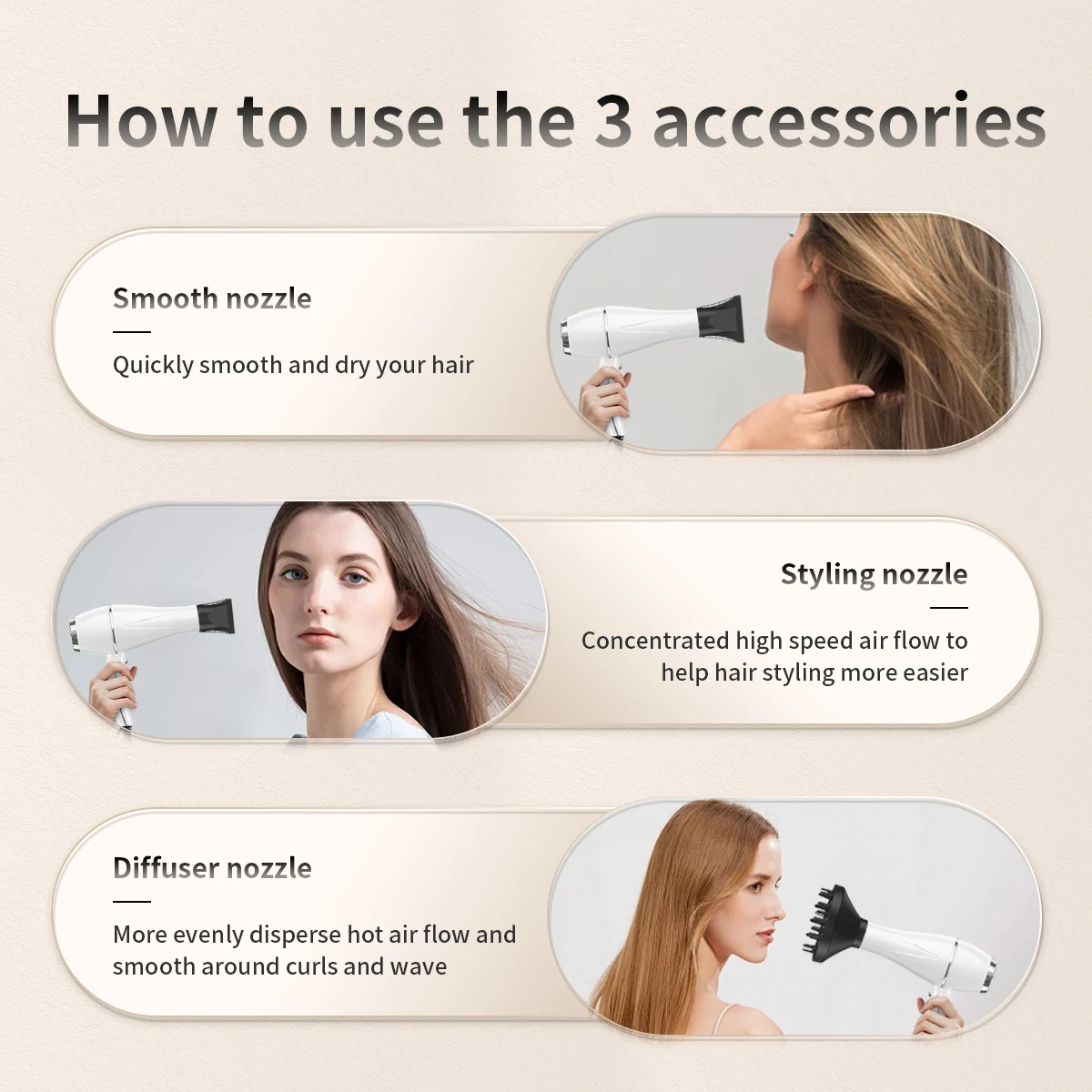 How to use the 3 accessories

Smooth nozzle

Quickly smooth and dry your hair

Styling nozzle

Concentrated high speed air flow to help hair styling more easier

Diffuser nozzle

More evenly disperse hot air flow and smooth around curls and wave