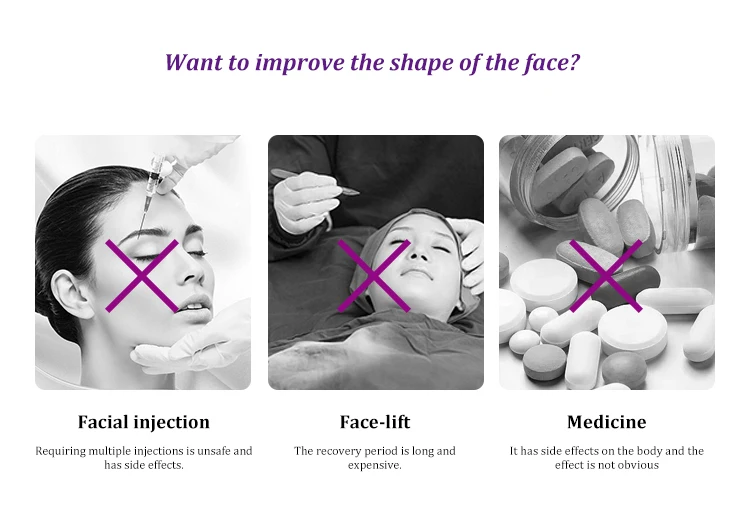 Want to improve the shape of the face?

Facial injection

Requiring multiple injections is unsafe and has side effects.

Face-lift

The recovery period is long and expensive.

Medicine

It has side effects on the body and the effect is not obvious