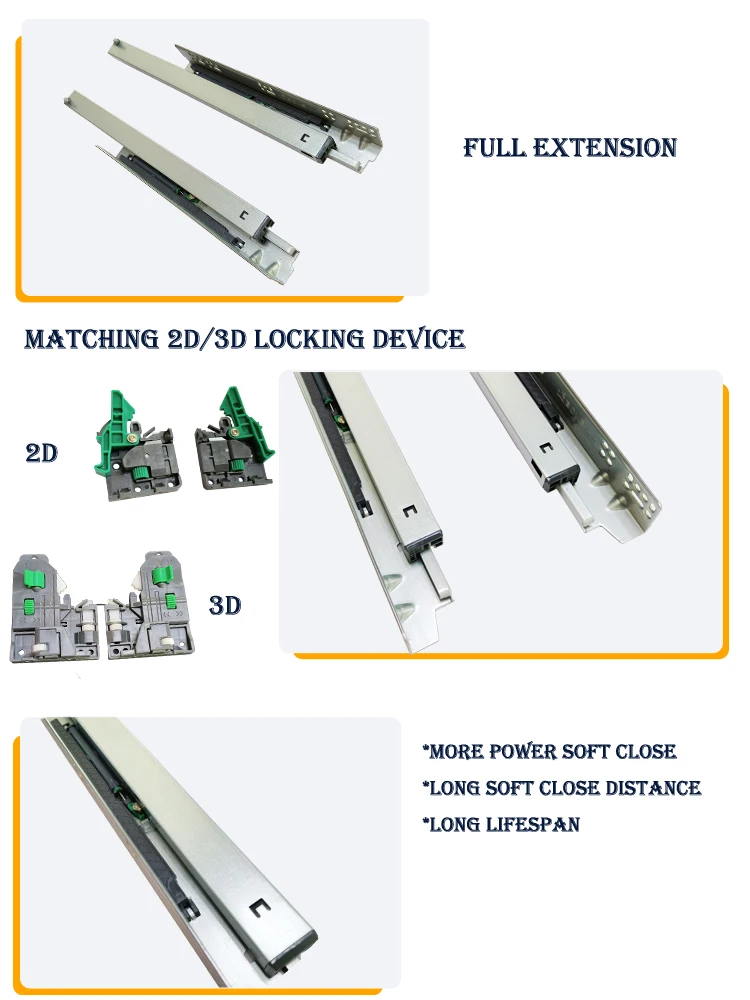 FULL EXTENSION

MATCHING 2D/3D LOCKING DEVICE

2D

3D

*MORE POWER SOFT CLOSE
*LONG SOFT CLOSE DISTANCE
*LONG LIFESPAN