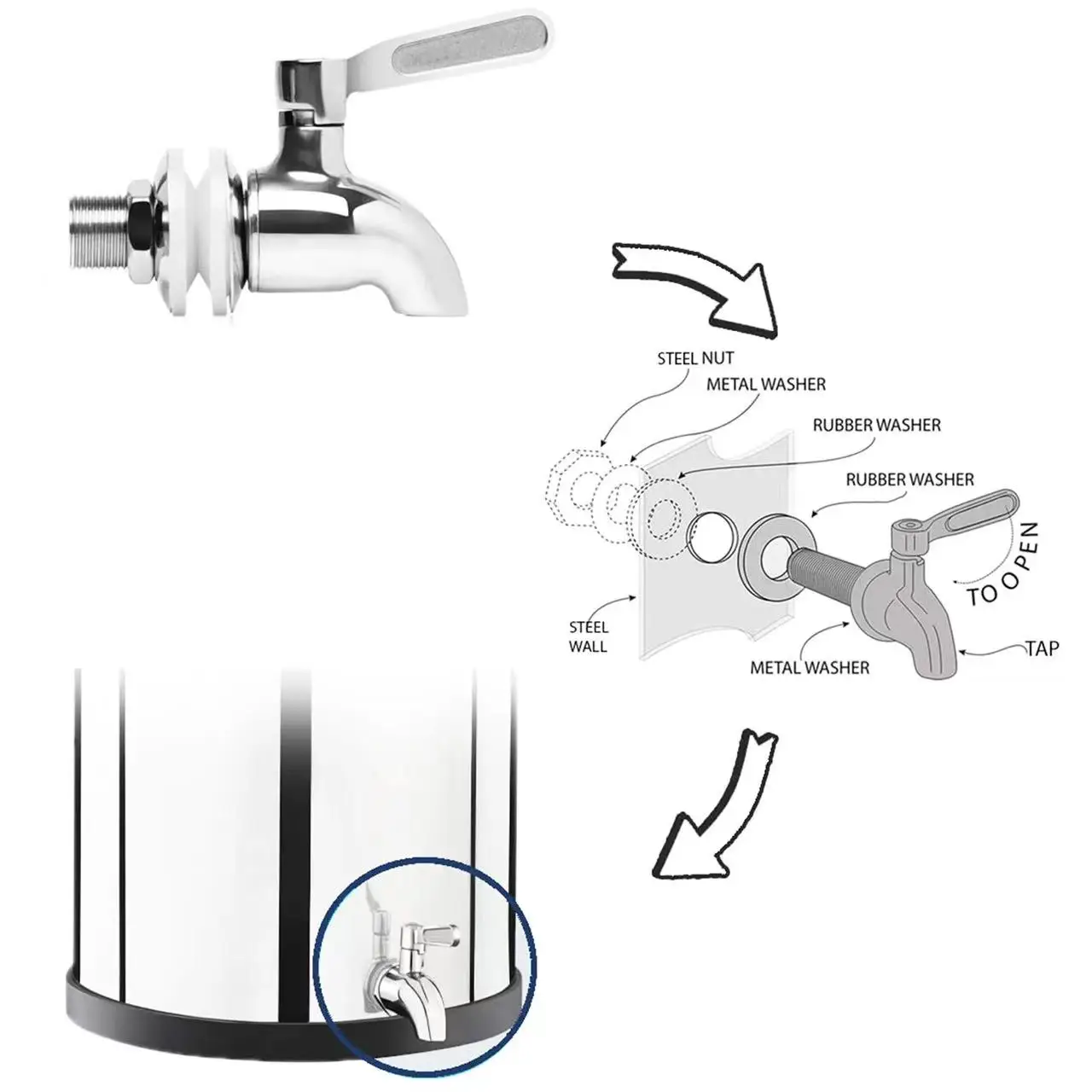 STEEL NUT
METAL WASHER
RUBBER WASHER
RUBBER WASHER
TO OPEN
STEEL WALL
METAL WASHER
TAP