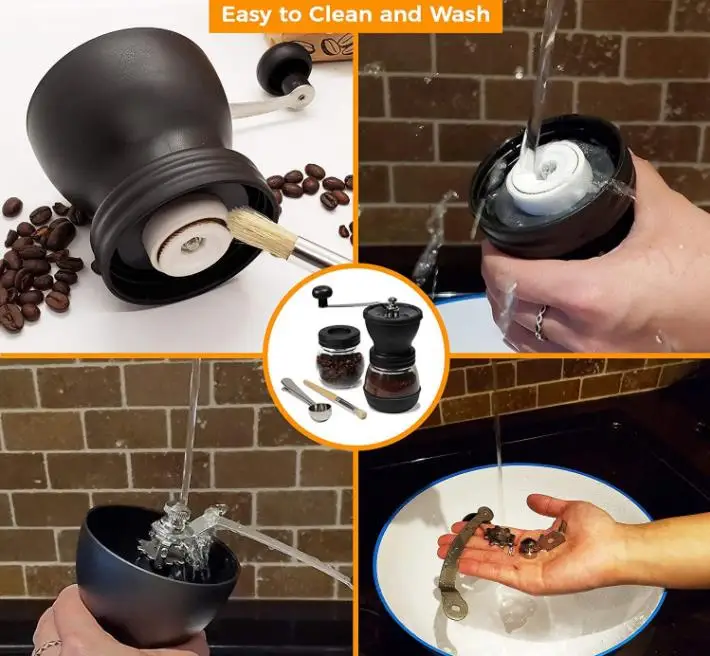 Easy to Clean and Wash