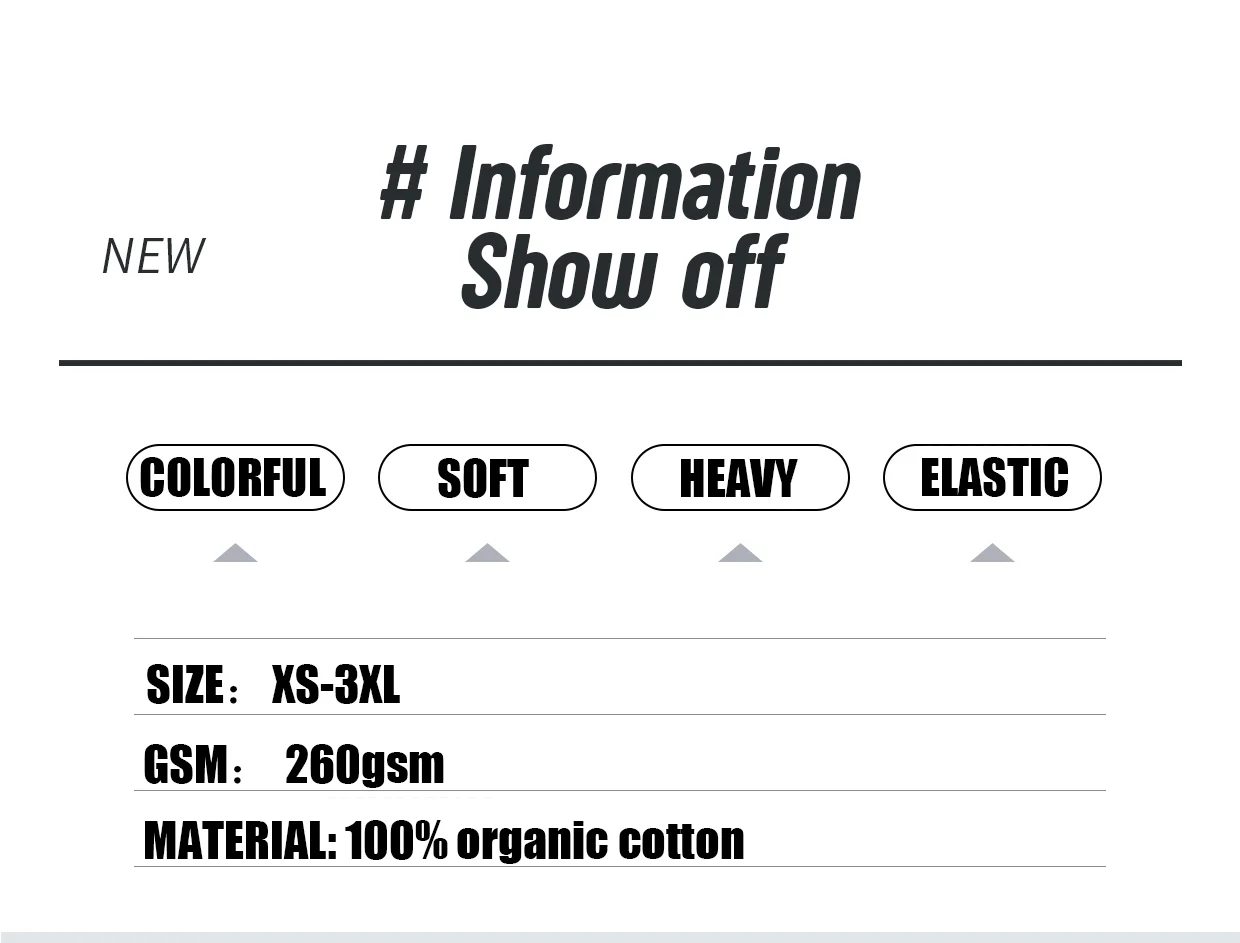 NEW

# Information
Show off

COLORFUL

SOFT

HEAVY

ELASTIC

SIZE： XS-3XL

GSM： 260gsm

MATERIAL: 100% organic cotton