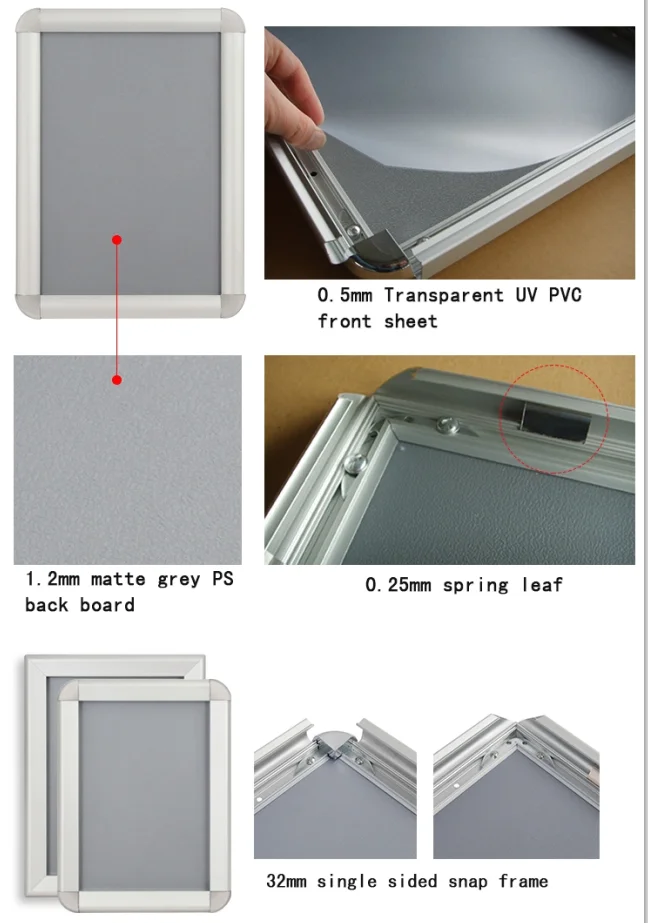 0.5mm Transparent UV PVC front sheet

1.2mm matte grey PS back board

0.25mm spring leaf

32mm single sided snap frame