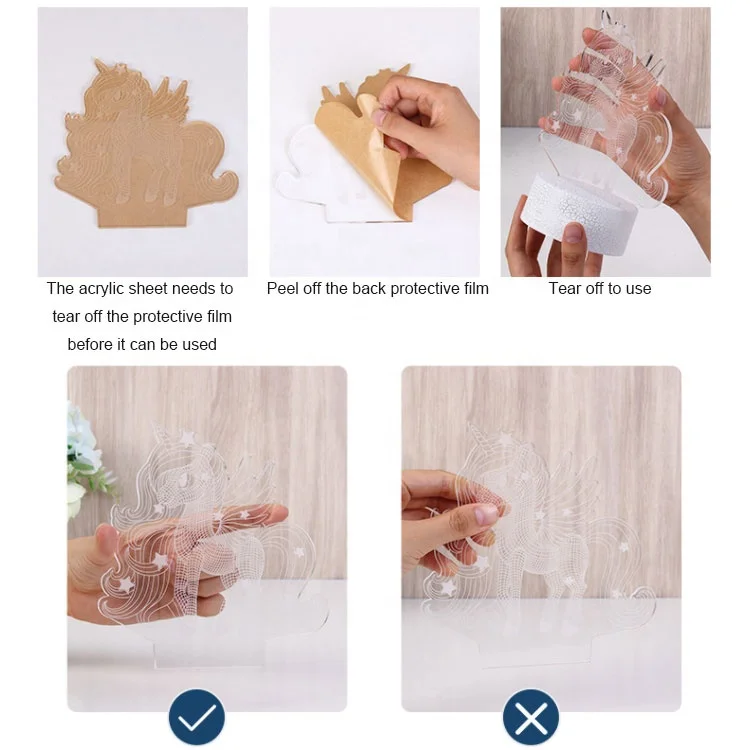 The acrylic sheet needs to tear off the protective film before it can be used

Peel off the back protective film

Tear off to use