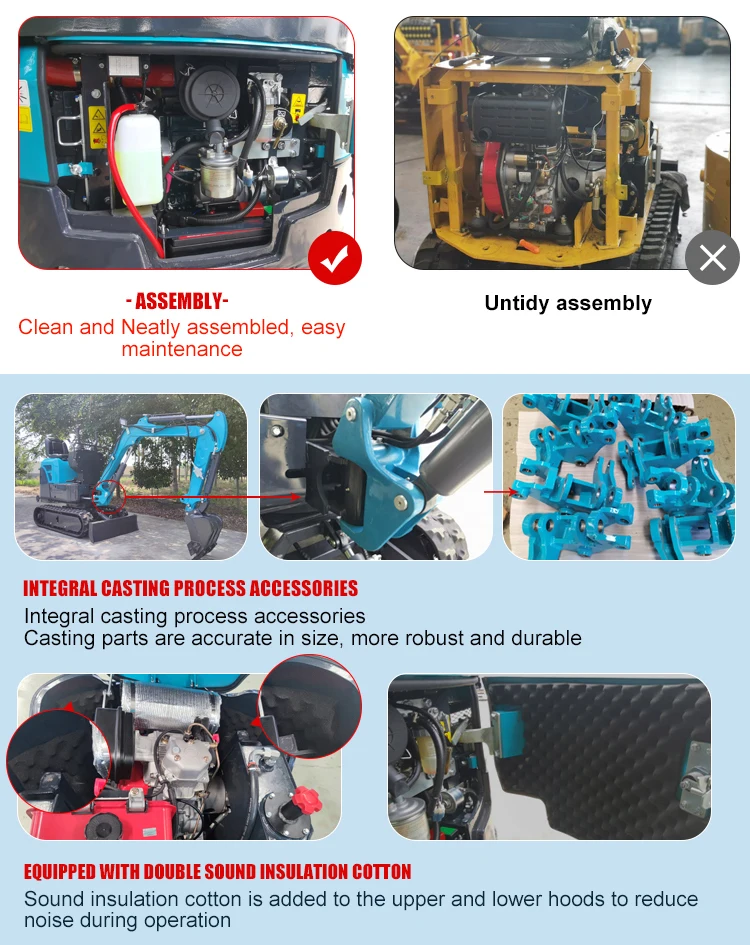 - ASSEMBLY-
Clean and Neatly assembled, easy maintenance

Untidy assembly

INTEGRAL CASTING PROCESS ACCESSORIES
Integral casting process accessories
Casting parts are accurate in size, more robust and durable

EQUIPPED WITH DOUBLE SOUND INSULATION COTTON
Sound insulation cotton is added to the upper and lower hoods to reduce noise during operation