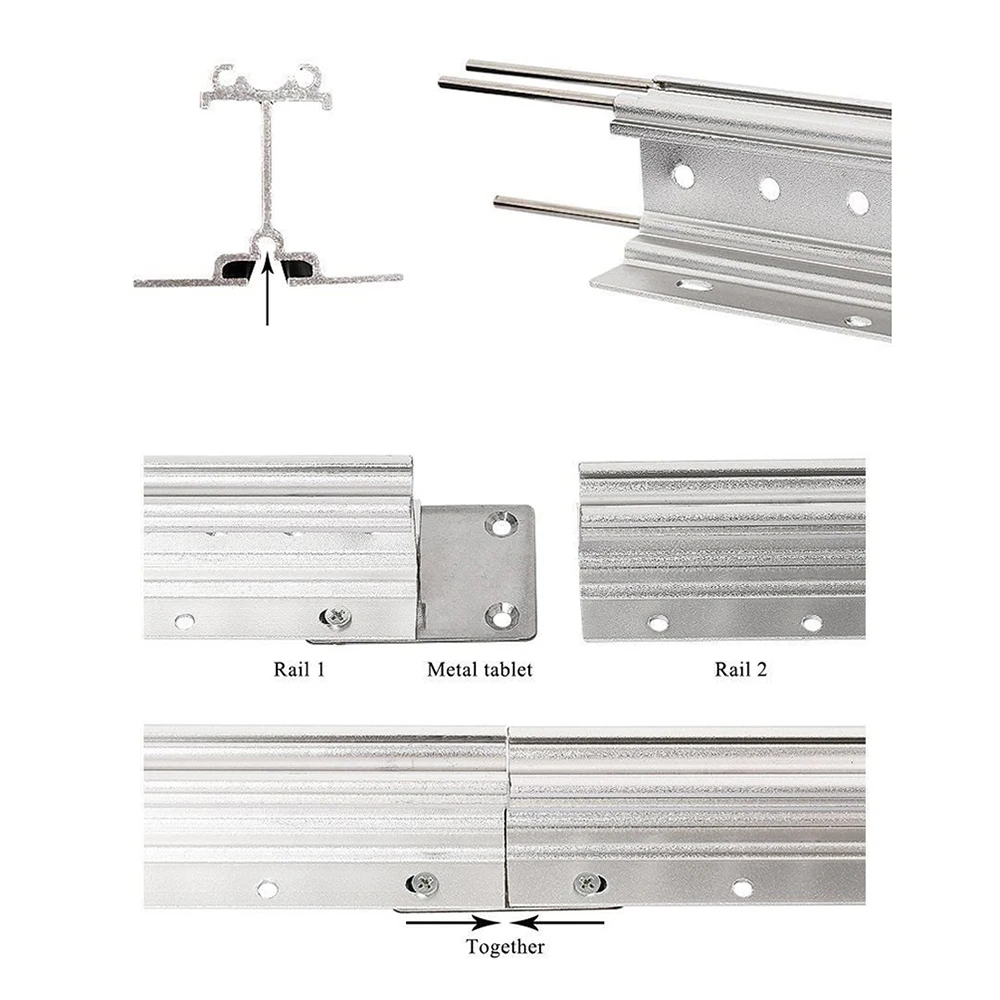 Rail 1

Metal tablet

Rail 2

Together