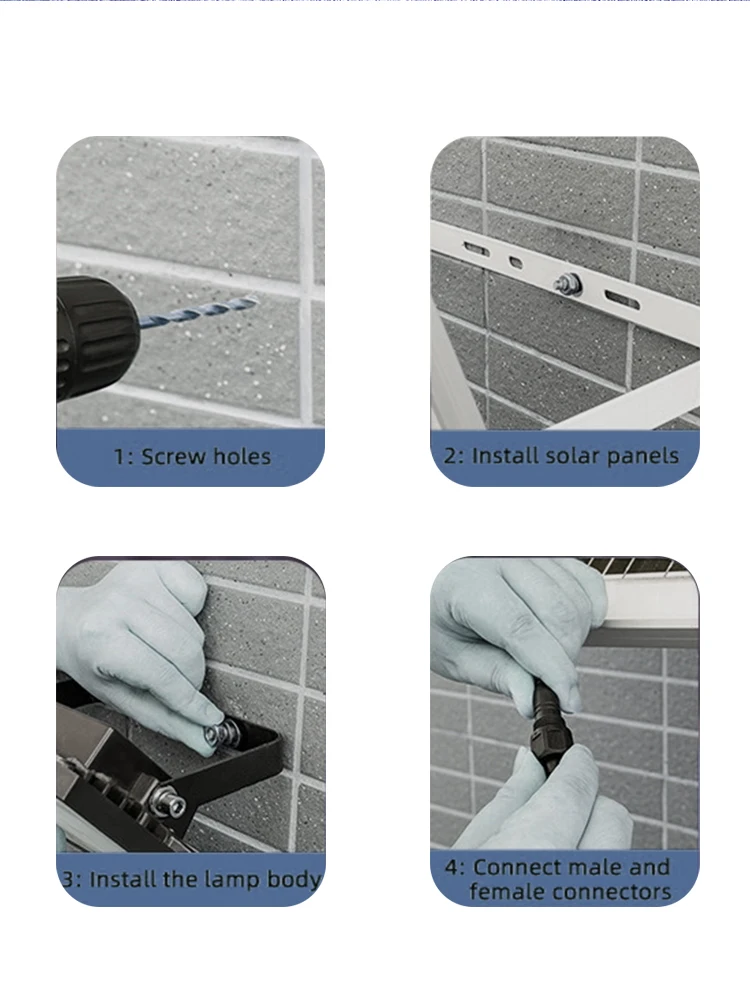 1: Screw holes

2: Install solar panels

3: Install the lamp body

4: Connect male and female connectors