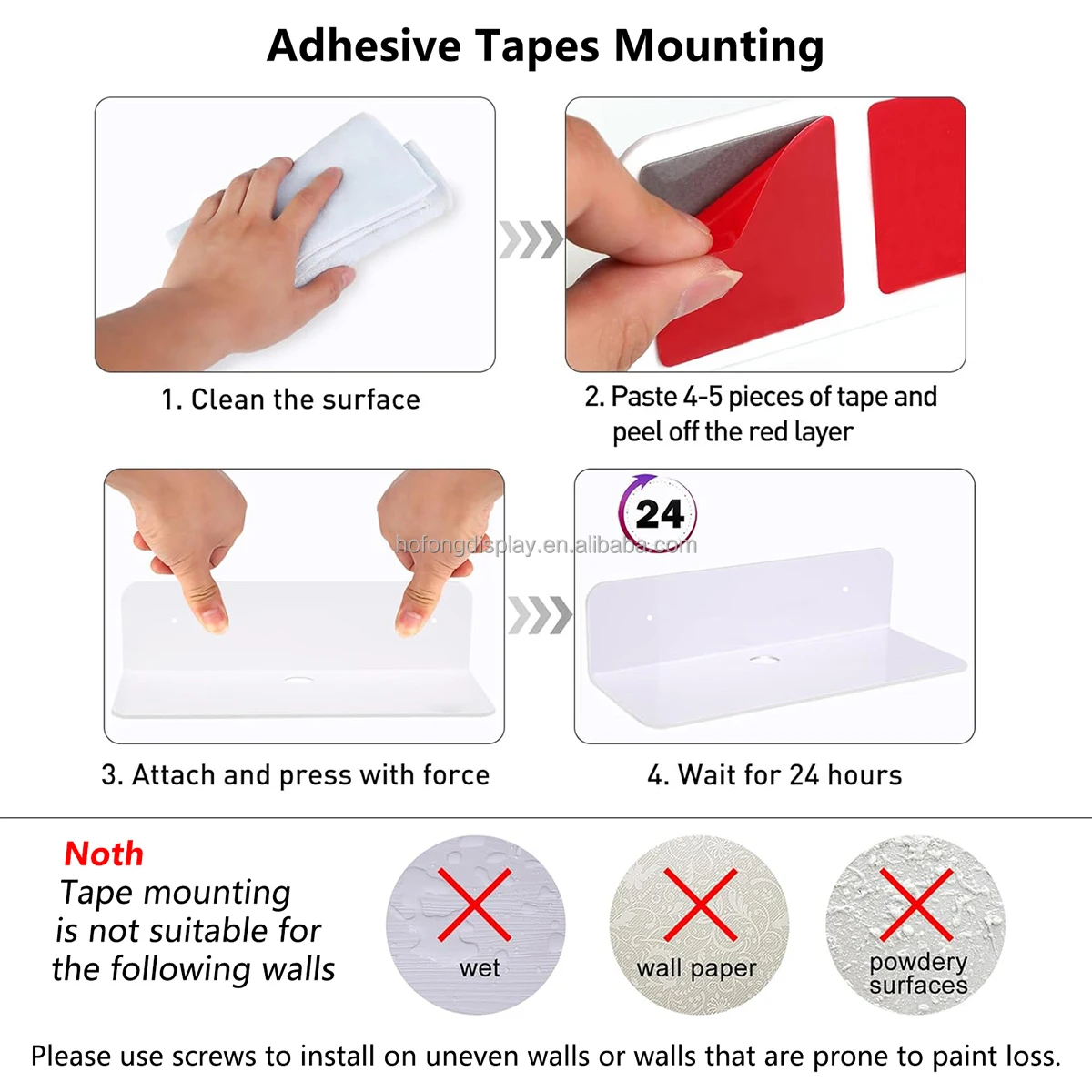 Adhesive Tapes Mounting

1. Clean the surface

2. Paste 4-5 pieces of tape and peel off the red layer

24

hofongdisplay.en.alibaba.com

3. Attach and press with force

4. Wait for 24 hours

Noth
Tape mounting is not suitable for the following walls

wet

wall paper

powdery surfaces

Please use screws to install on uneven walls or walls that are prone to paint loss.