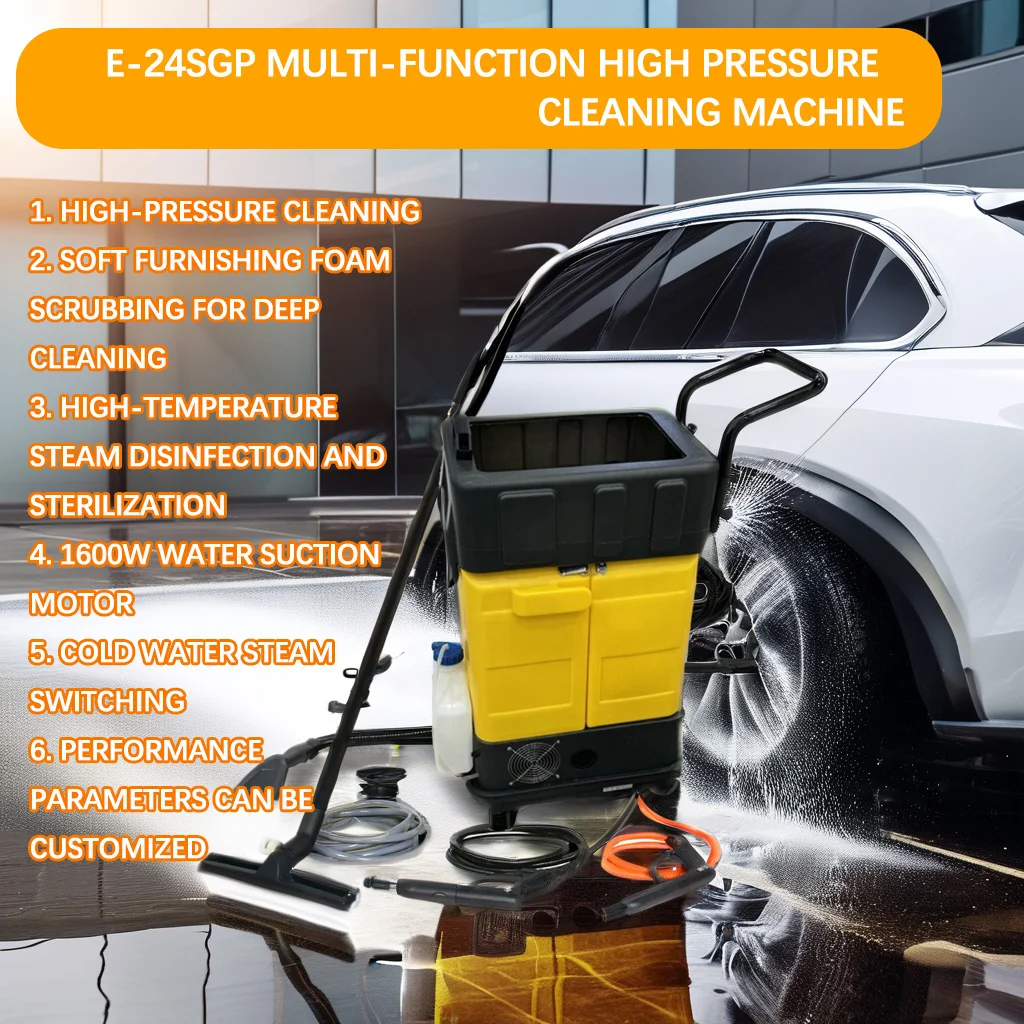 E-24SGP MULTI-FUNCTION HIGH PRESSURE CLEANING MACHINE

1. HIGH-PRESSURE CLEANING
2. SOFT FURNISHING FOAM SCRUBBING FOR DEEP CLEANING
3. HIGH-TEMPERATURE STEAM DISINFECTION AND STERILIZATION
4. 1600W WATER SUCTION MOTOR
5. COLD WATER STEAM SWITCHING
6. PERFORMANCE PARAMETERS CAN BE CUSTOMIZED