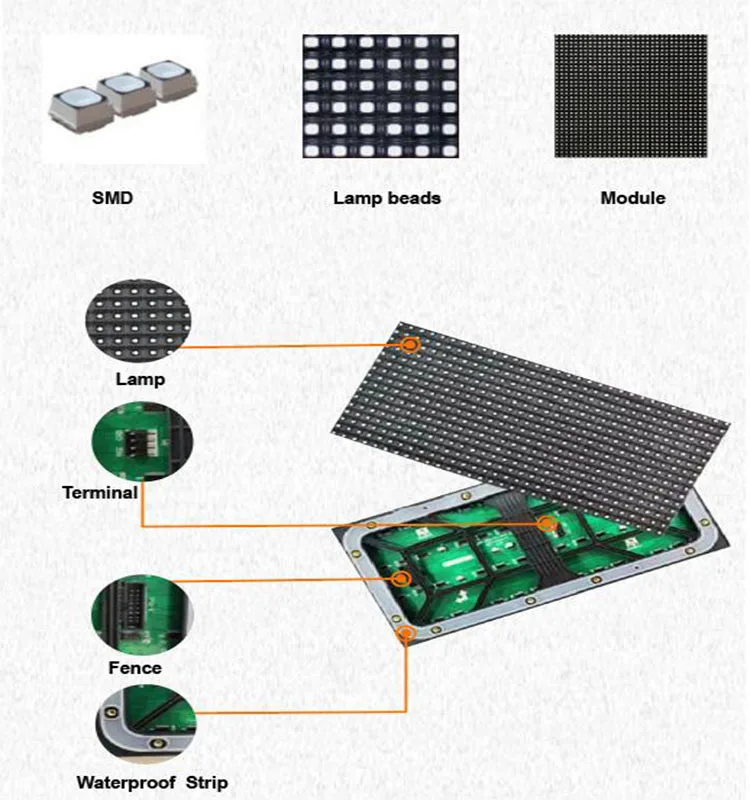 SMD

Lamp beads

Module

Lamp

Terminal

Fence

Waterproof Strip